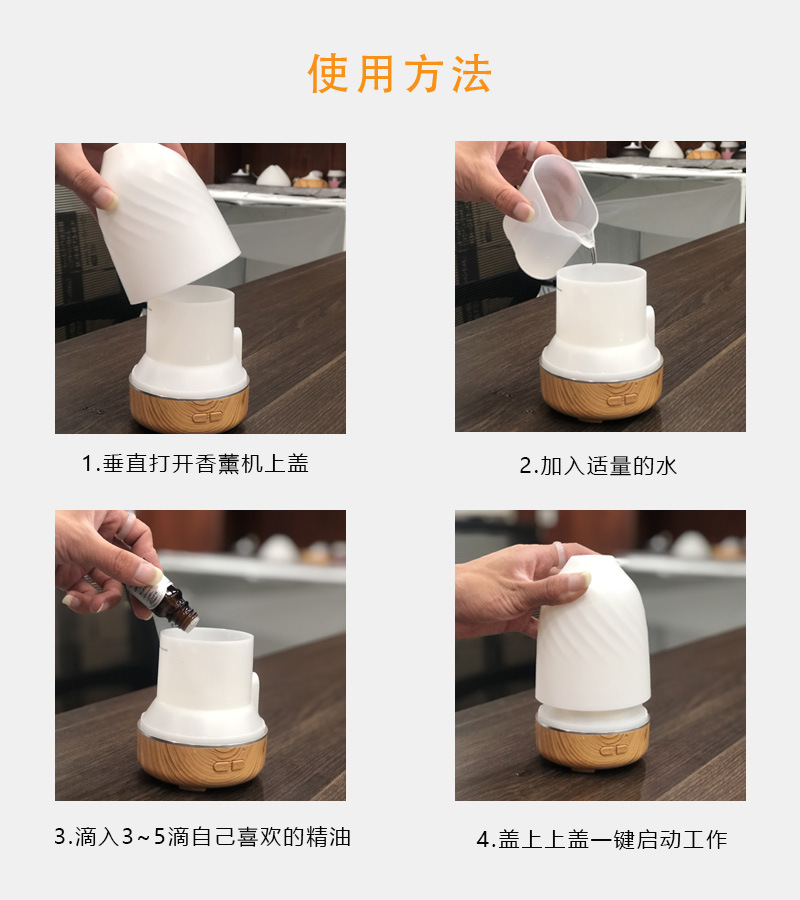 使用方法

1.垂直打开香薰机上盖

2.加入适量的水

3.滴入3~5滴自己喜欢的精油

4.盖上上盖一键启动工作