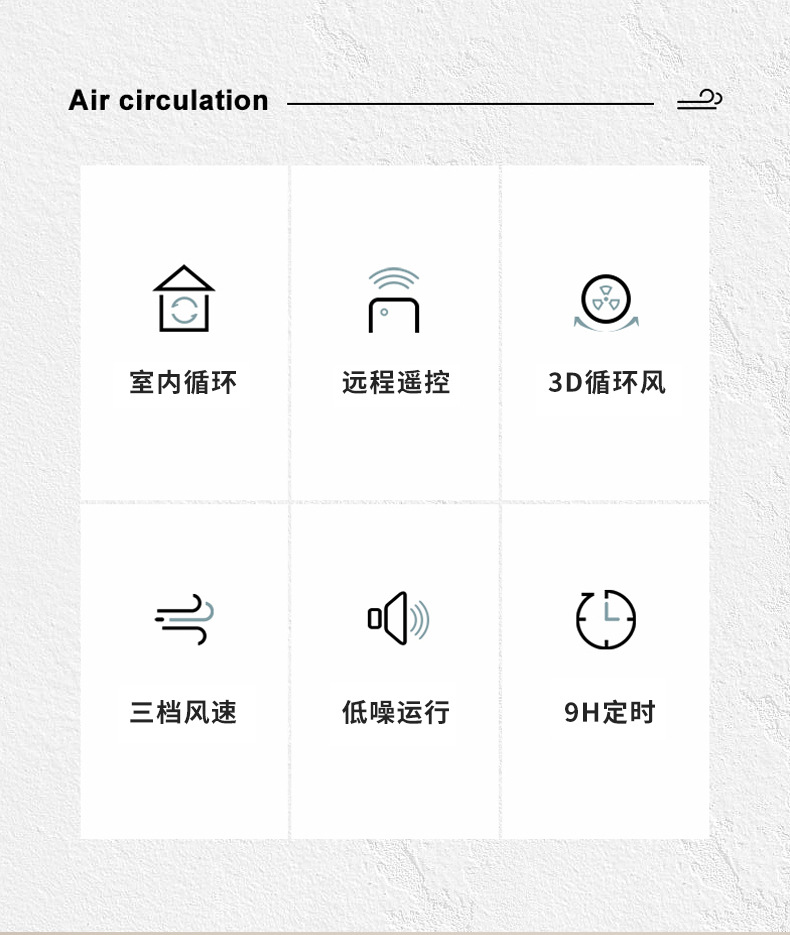 Air circulation

室内循环

远程遥控

3D循环风

三档风速

低噪运行

9H定时