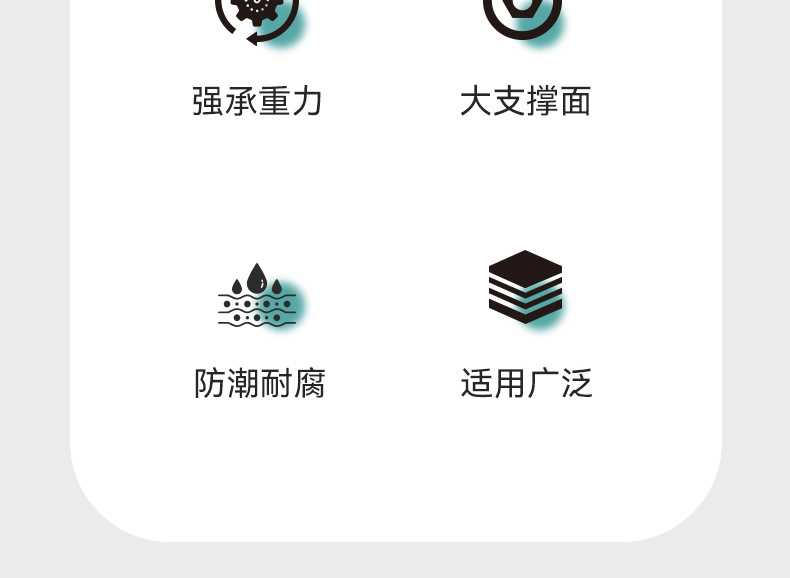 强承重力

大支撑面

防潮耐腐

适用广泛