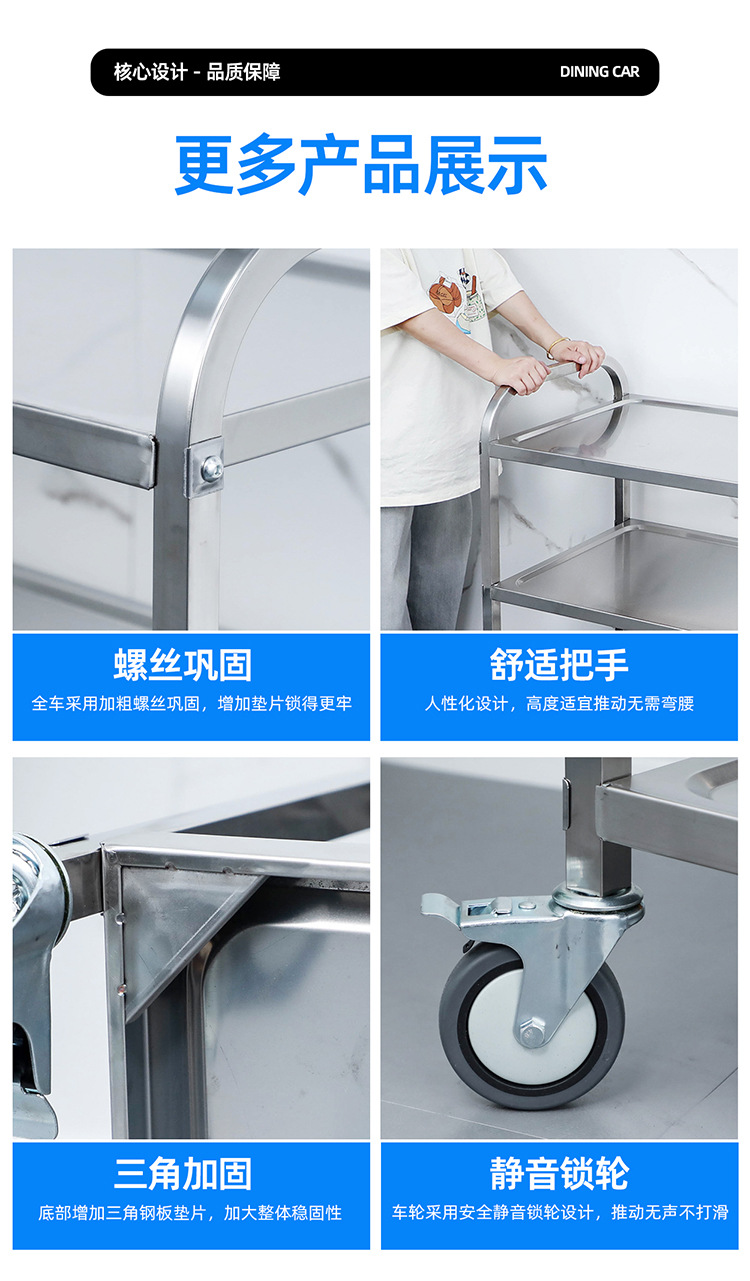 核心设计 - 品质保障

DINING CAR

更多产品展示

螺丝巩固

全车采用加粗螺丝巩固，增加垫片锁得更牢

舒适把手

人性化设计，高度适宜推动无需弯腰

三角加固

底部增加三角钢板垫片，加大整体稳固性

静音锁轮

车轮采用安全静音锁轮设计，推动无声不打滑