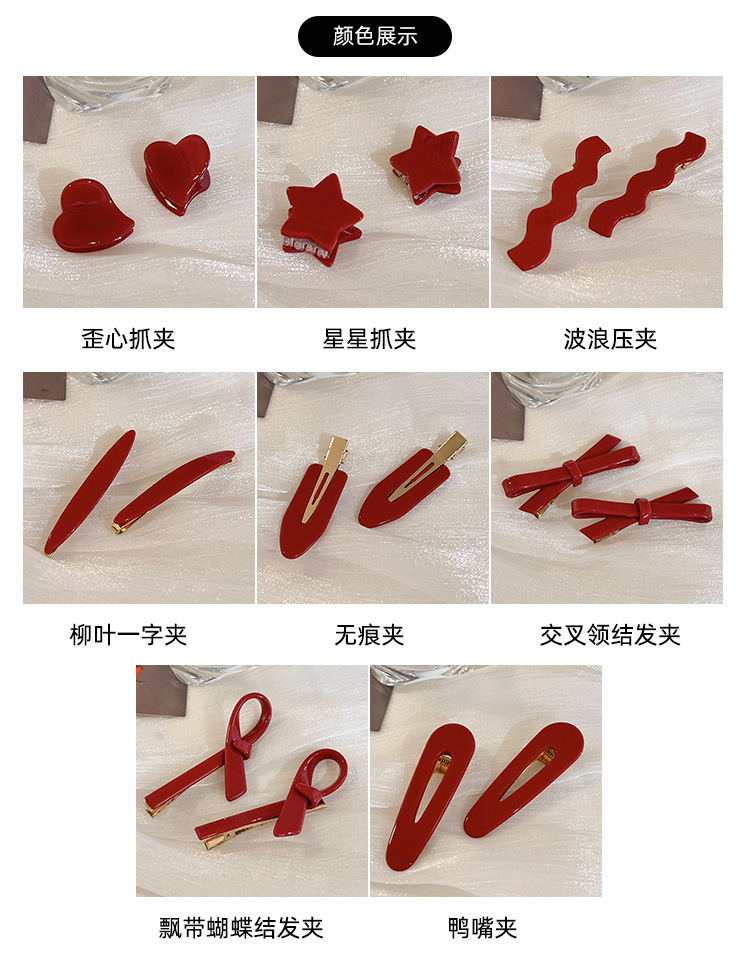 颜色展示

歪心抓夹

星星抓夹

波浪压夹

柳叶一字夹

无痕夹

交叉领结发夹

飘带蝴蝶结发夹

鸭嘴夹