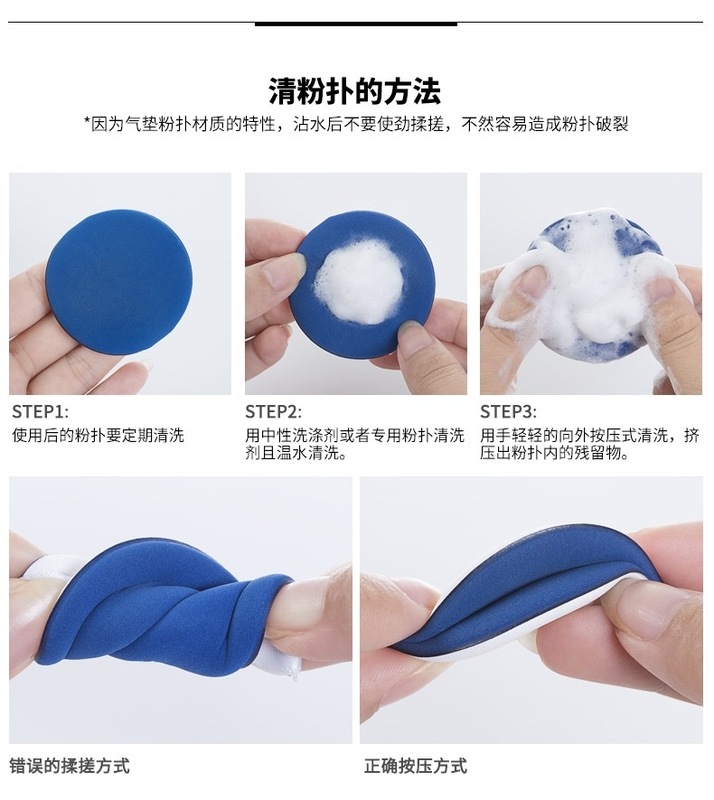 清粉扑的方法

*因为气垫粉扑材质的特性，沾水后不要使劲揉搓，不然容易造成粉扑破裂

STEP1:
使用后的粉扑要定期清洗

STEP2:
用中性洗涤剂或者专用粉扑清洗剂且温水清洗。

STEP3:
用手轻轻的向外按压式清洗，挤压出粉扑内的残留物。

错误的揉搓方式

正确按压方式