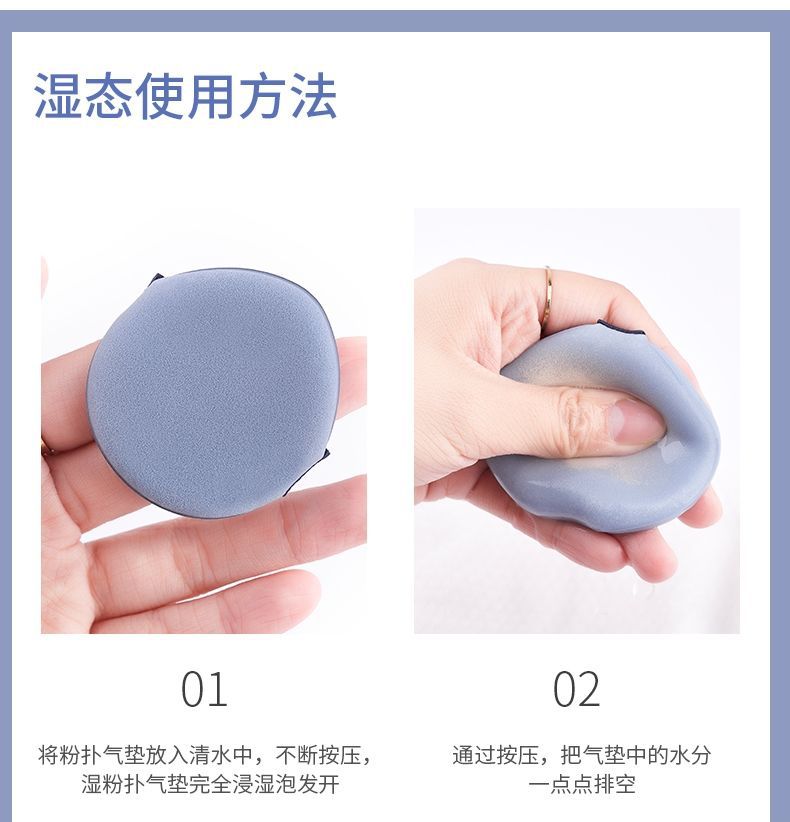 湿态使用方法

01

将粉扑气垫放入清水中，不断按压，湿粉扑气垫完全浸湿泡发开

02

通过按压，把气垫中的水分一点点排空