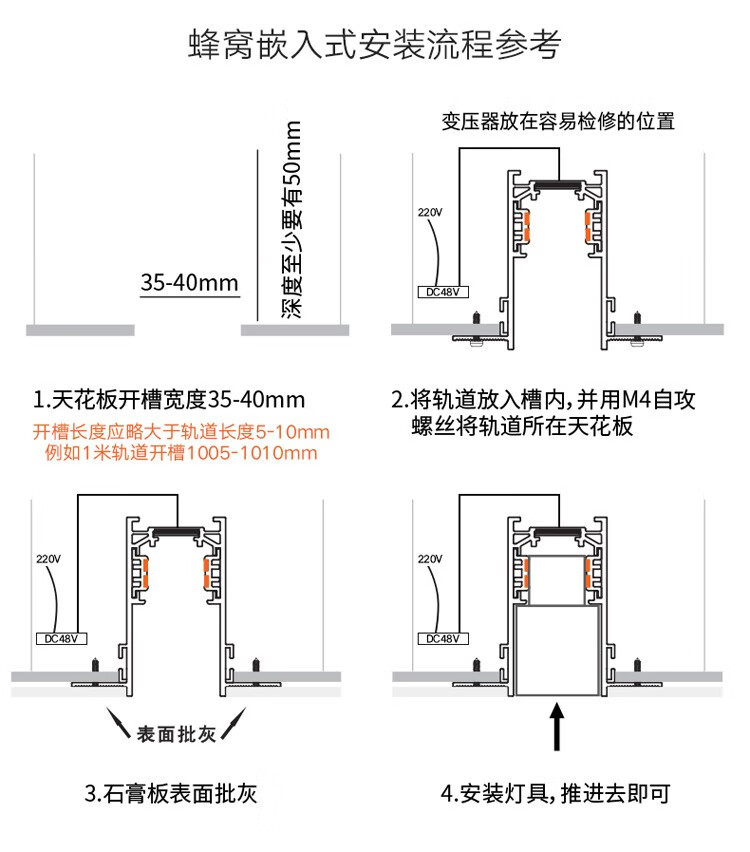 蜂窝嵌入式安装流程参考

35-40mm

深度至少要有50mm

1.天花板开槽宽度35-40mm

开槽长度应略大于轨道长度5-10mm
例如1米轨道开槽1005-1010mm

变压器放在容易检修的位置

220V

DC48V

2.将轨道放入槽内，并用M4自攻螺丝将轨道所在天花板

220V

DC48V

表面批灰

3.石膏板表面批灰

220V

DC48V

4.安装灯具，推进去即可