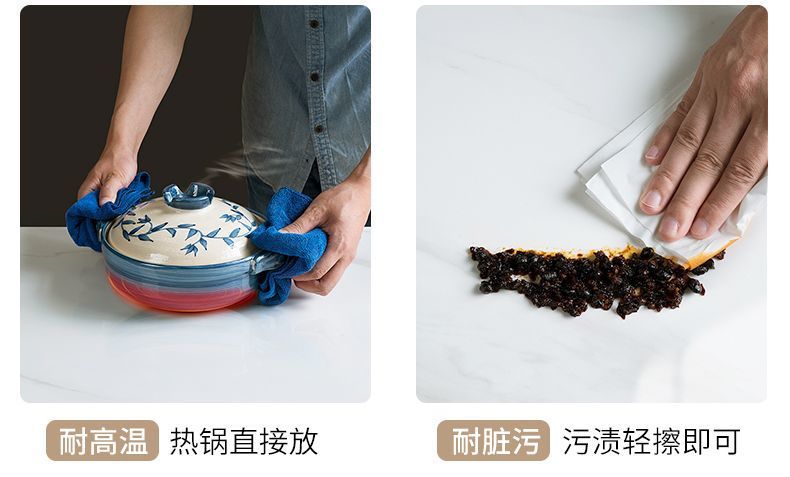 耐高温 热锅直接放

耐脏污 污渍轻擦即可