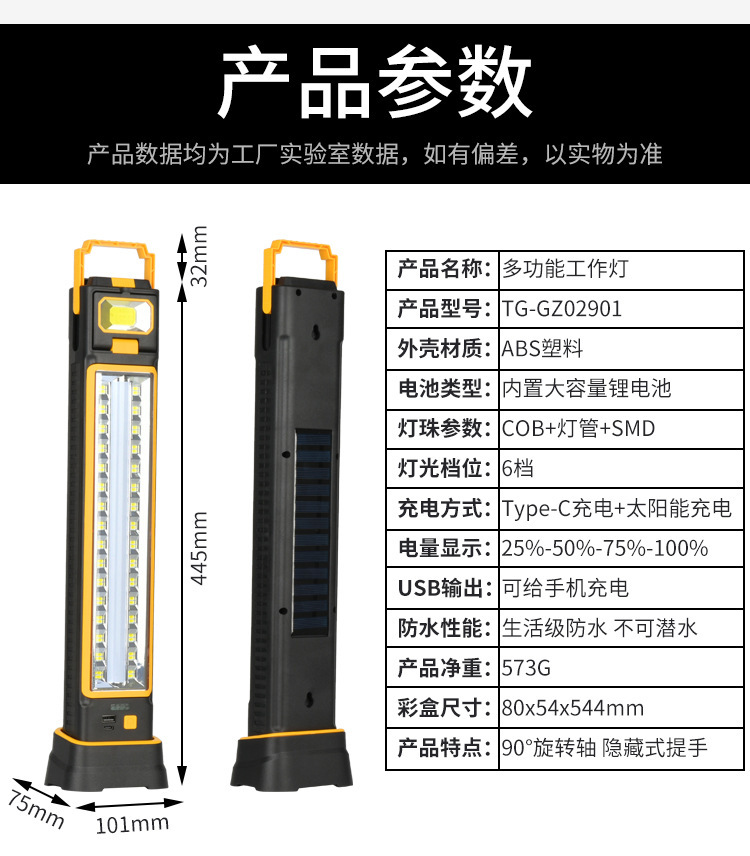 产品参数

产品数据均为工厂实验室数据，如有偏差，以实物为准

32mm

445mm

75mm

101mm

| 产品名称: | 多功能工作灯 |
|---|---|
| 产品型号: | TG-GZ02901 |
| 外壳材质: | ABS塑料 |
| 电池类型: | 内置大容量锂电池 |
| 灯珠参数: | COB+灯管+SMD |
| 灯光档位: | 6档 |
| 充电方式: | Type-C充电+太阳能充电 |
| 电量显示: | 25%-50%-75%-100% |
| USB输出: | 可给手机充电 |
| 防水性能: | 生活级防水 不可潜水 |
| 产品净重: | 573G |
| 彩盒尺寸: | 80x54x544mm |
| 产品特点: | 90°旋转轴 隐藏式提手 |