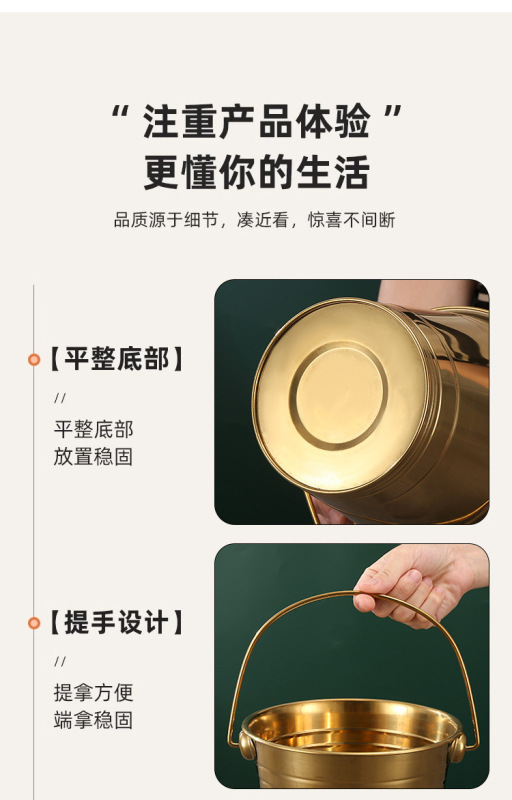 “ 注重产品体验 ”
更懂你的生活

品质源于细节，凑近看，惊喜不间断

【平整底部】

//

平整底部
放置稳固

【提手设计】

//

提拿方便
端拿稳固