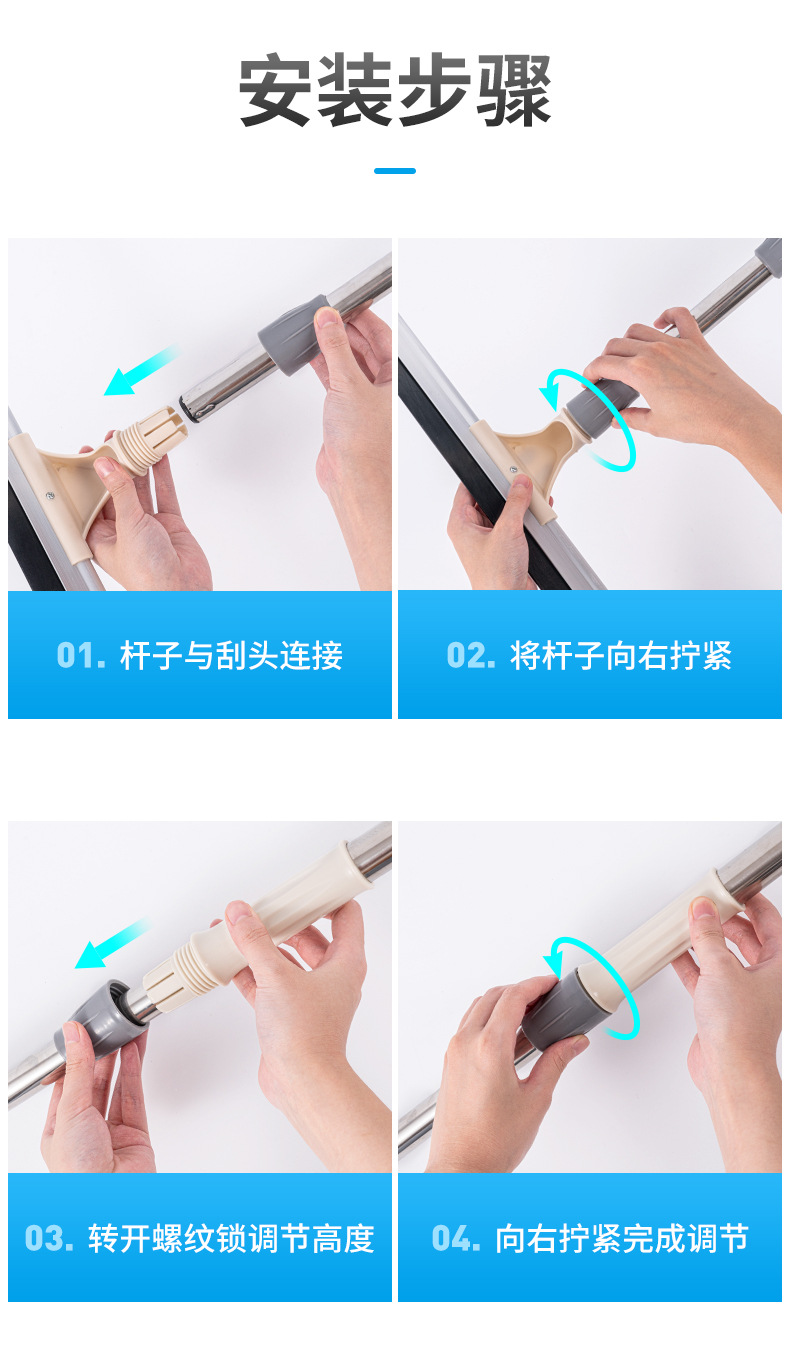 安装步骤

01. 杆子与刮头连接

02. 将杆子向右拧紧

03. 转开螺纹锁调节高度

04. 向右拧紧完成调节