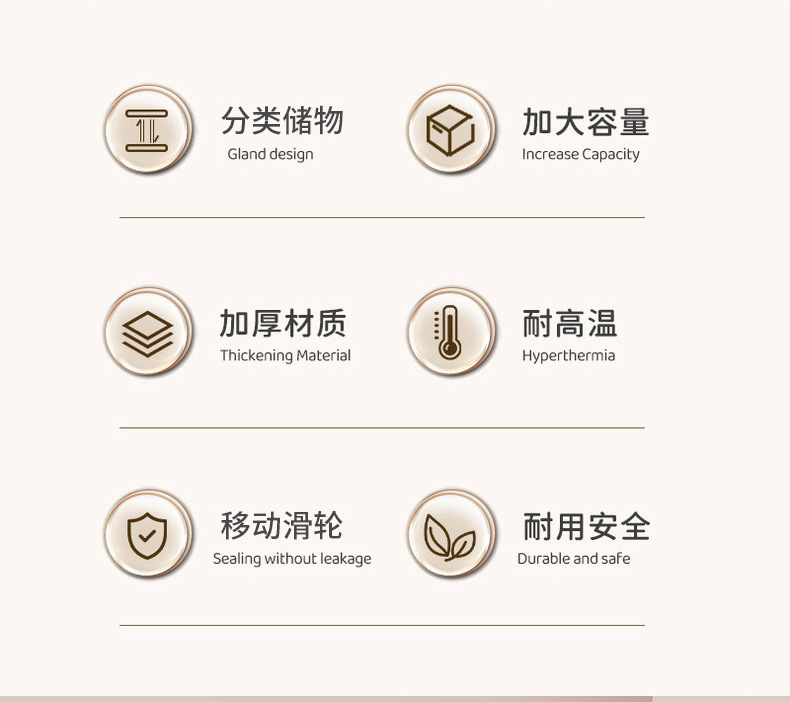 分类储物
Gland design

加大容量
Increase Capacity

加厚材质
Thickening Material

耐高温
Hyperthermia

移动滑轮
Sealing without leakage

耐用安全
Durable and safe