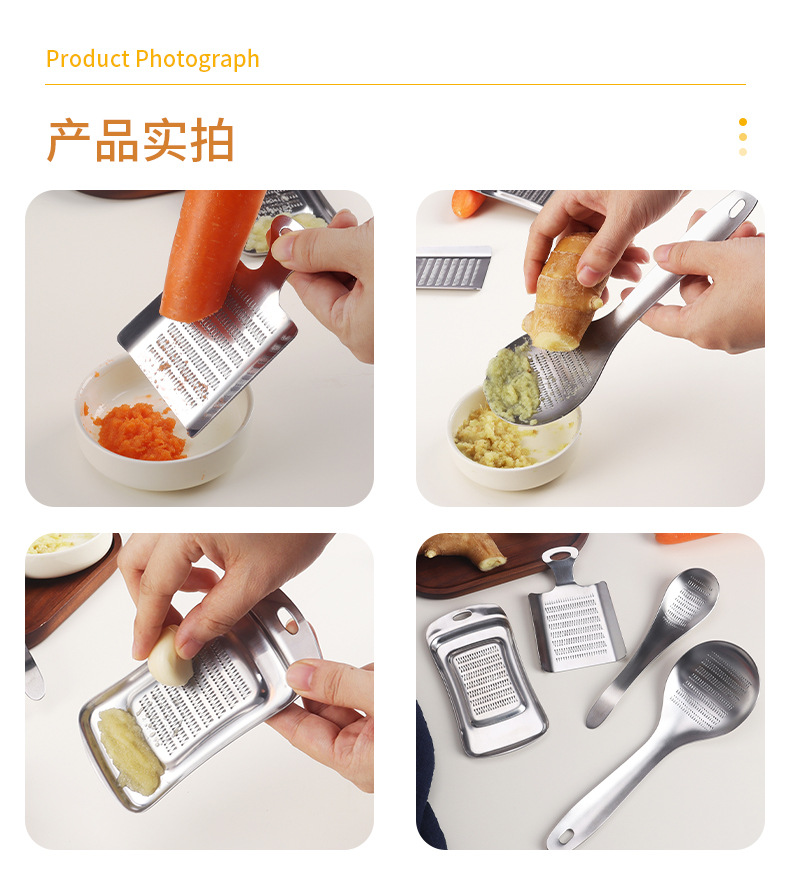 Product Photograph

产品实拍