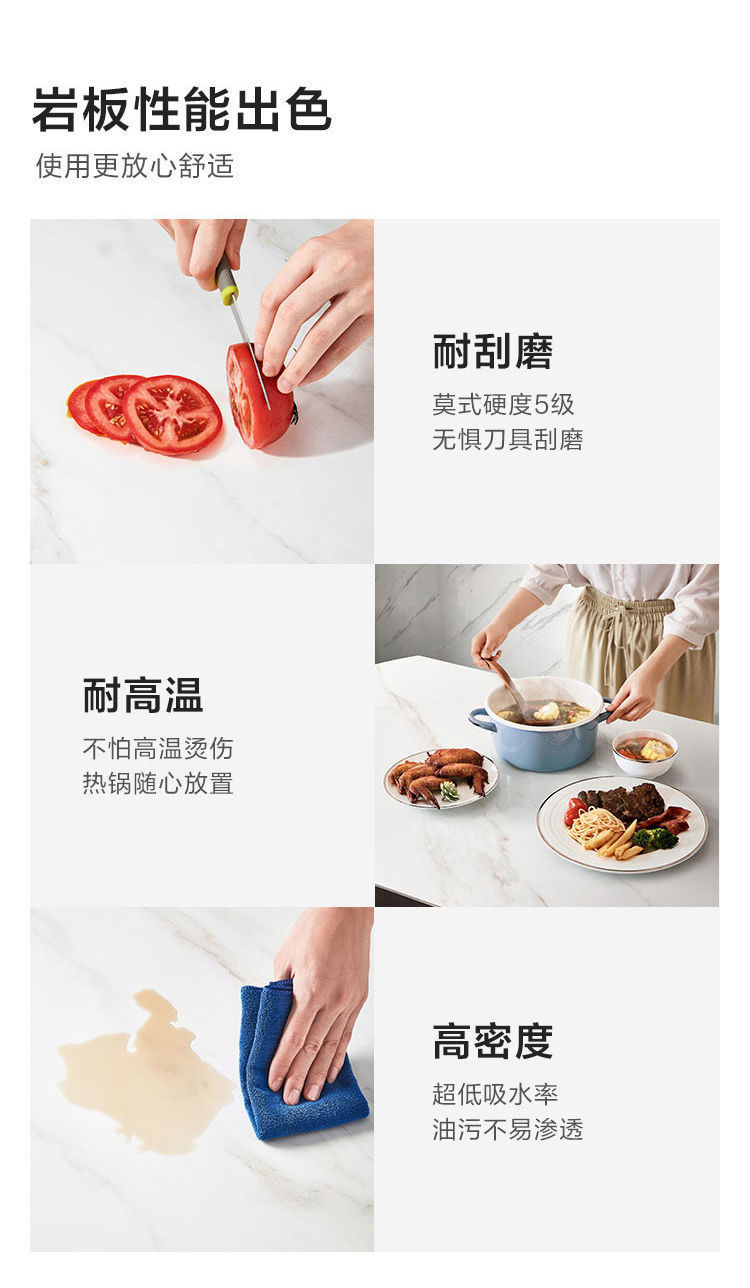 岩板性能出色
使用更放心舒适

耐刮磨
莫式硬度5级
无惧刀具刮磨

耐高温
不怕高温烫伤
热锅随心放置

高密度
超低吸水率
油污不易渗透