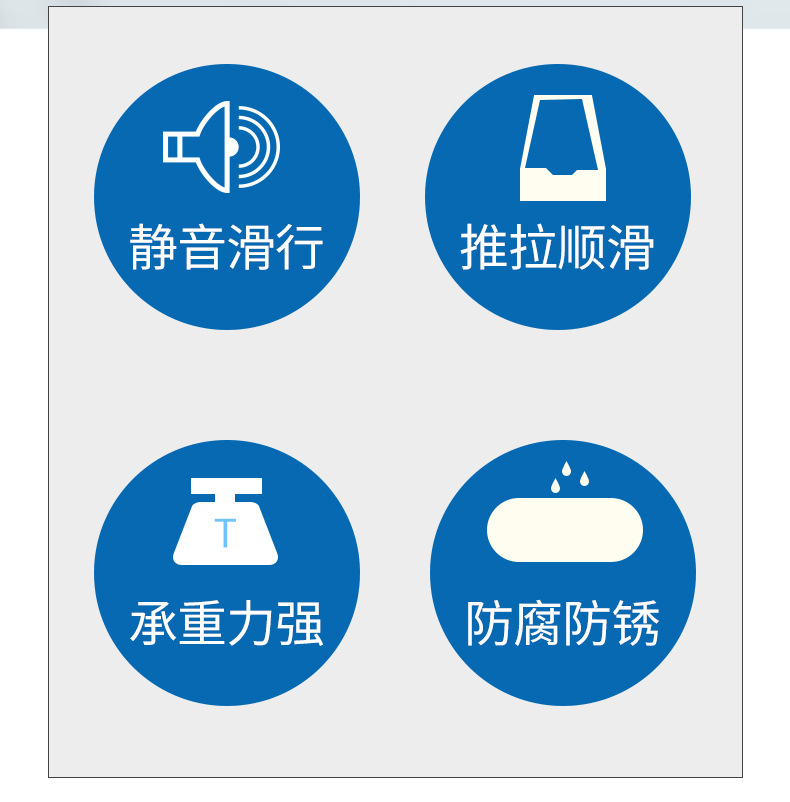 静音滑行

推拉顺滑

T
承重力强

防腐防锈