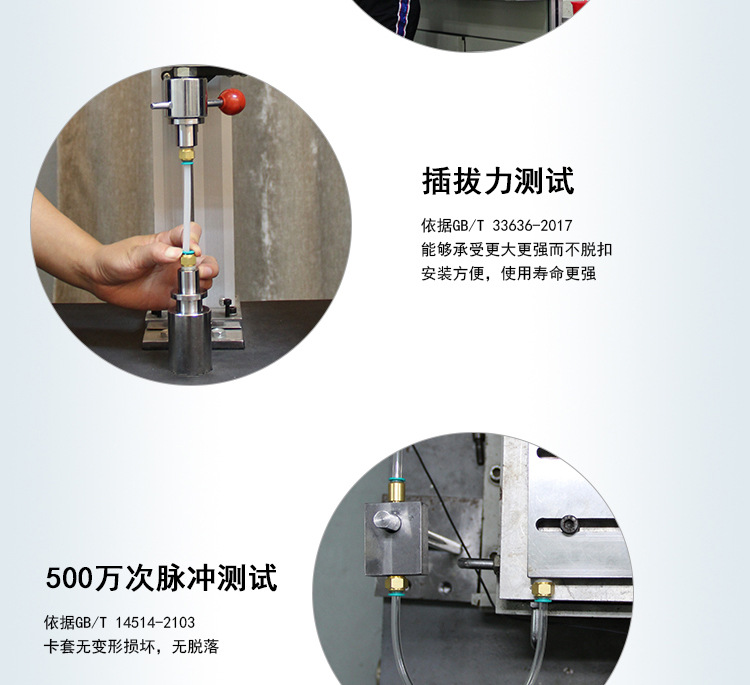 插拔力测试

依据GB/T 33636-2017
能够承受更大更强而不脱扣
安装方便，使用寿命更强

500万次脉冲测试

依据GB/T 14514-2103
卡套无变形损坏，无脱落