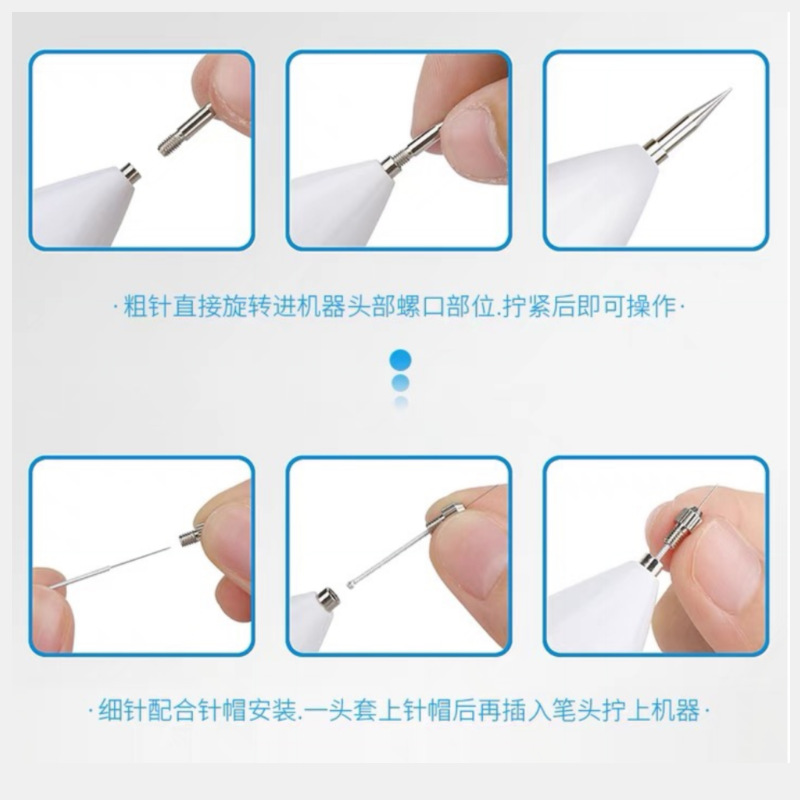 ·粗针直接旋转进机器头部螺口部位.拧紧后即可操作·

·细针配合针帽安装.一头套上针帽后再插入笔头拧上机器·