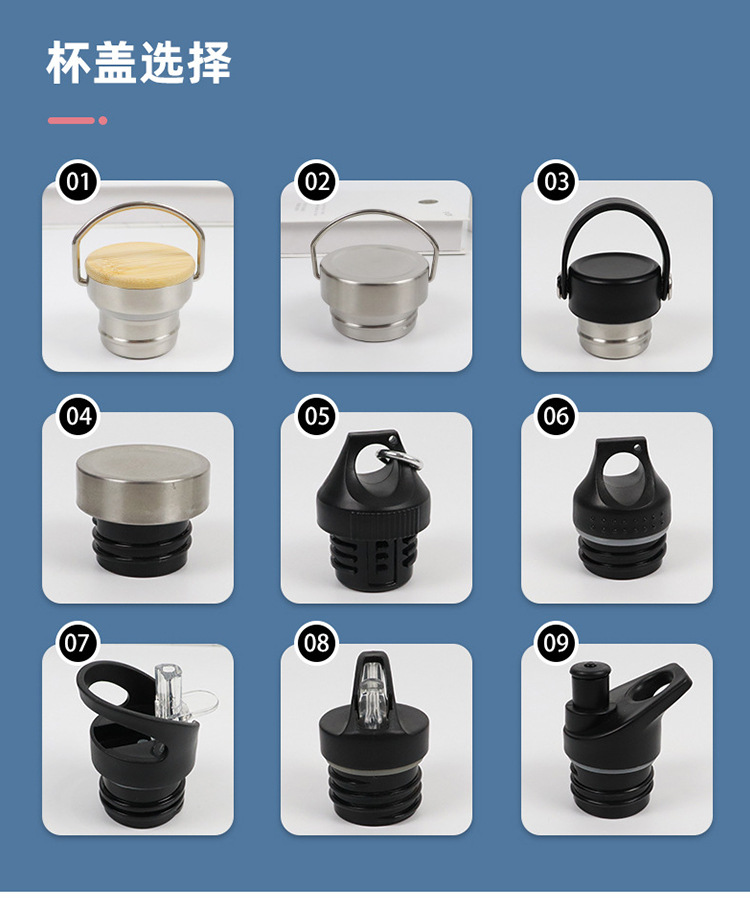 杯盖选择

01

02

03

04

05

06

07

08

09