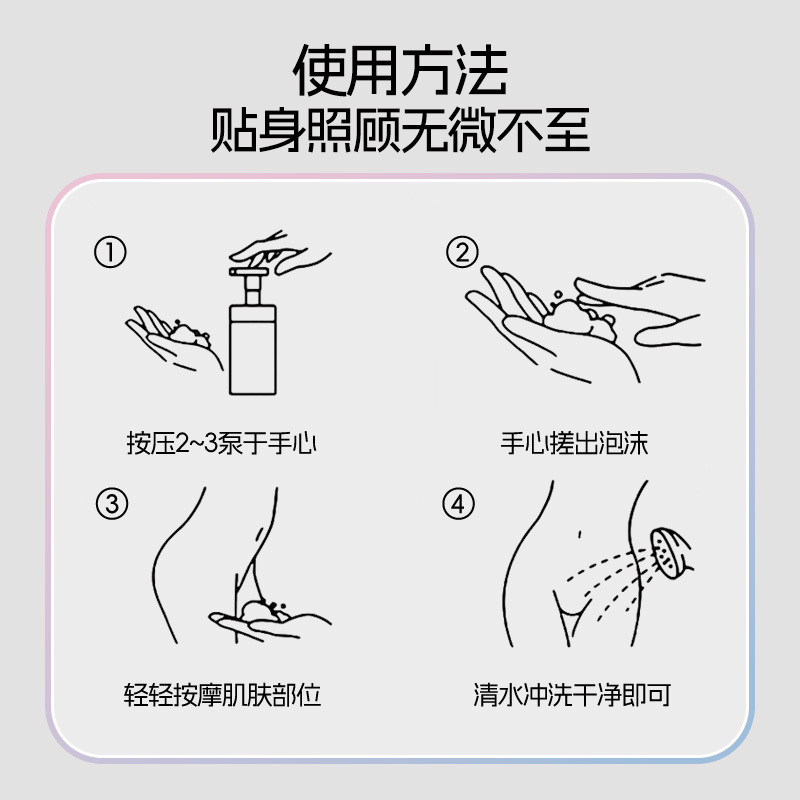 使用方法
贴身照顾无微不至

①
按压2~3泵于手心

②
手心搓出泡沫

③
轻轻按摩肌肤部位

④
清水冲洗干净即可