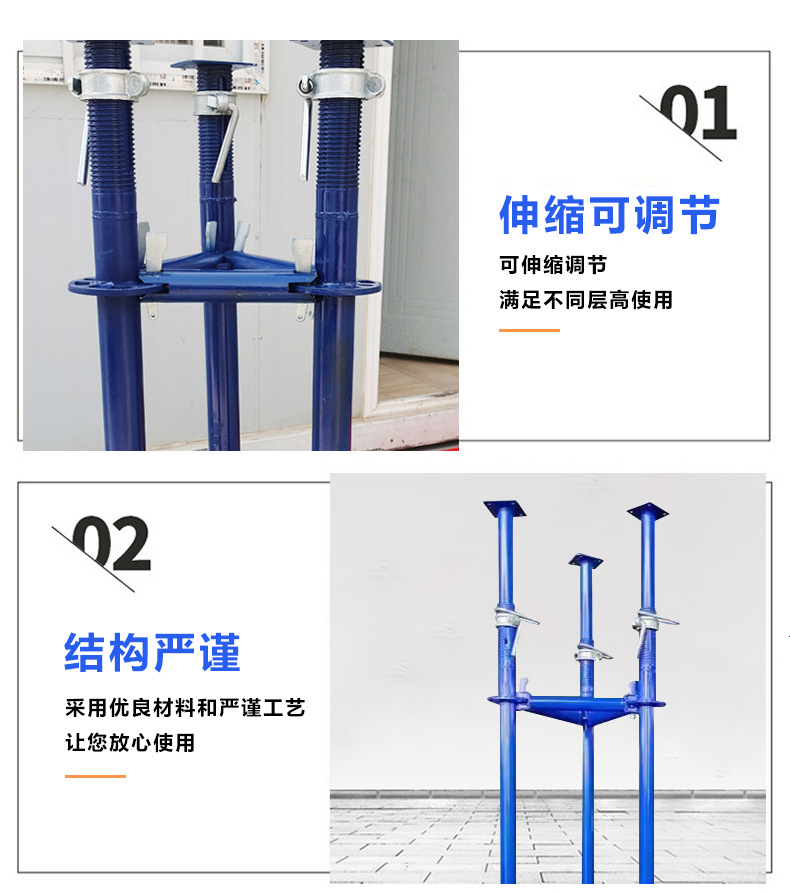 01

伸缩可调节

可伸缩调节
满足不同层高使用

02

结构严谨

采用优良材料和严谨工艺
让您放心使用