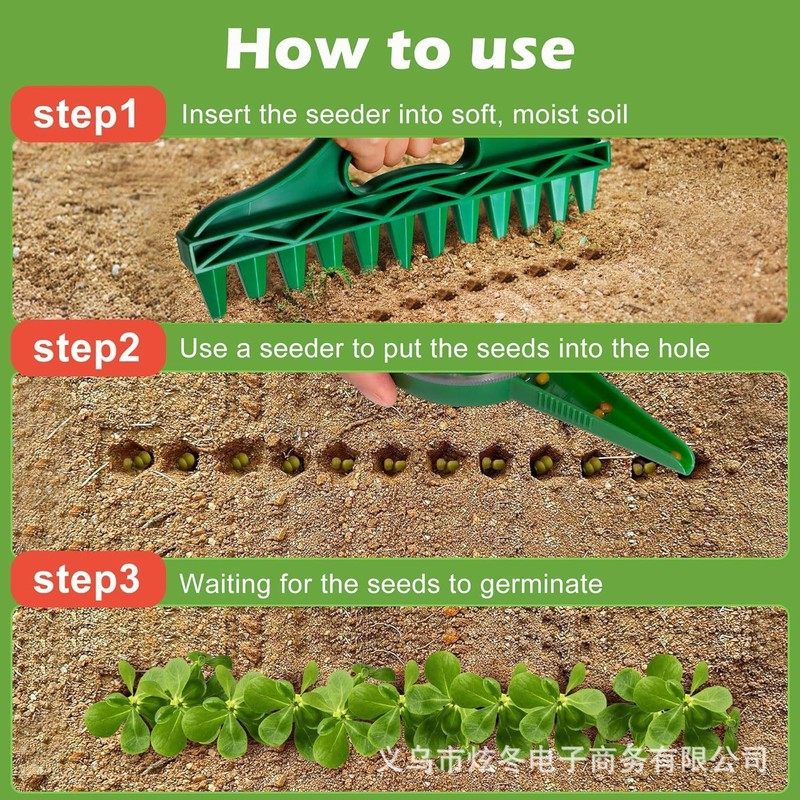 How to use

step1 Insert the seeder into soft, moist soil

step2 Use a seeder to put the seeds into the hole

step3 Waiting for the seeds to germinate

义乌市炫冬电子商务有限公司