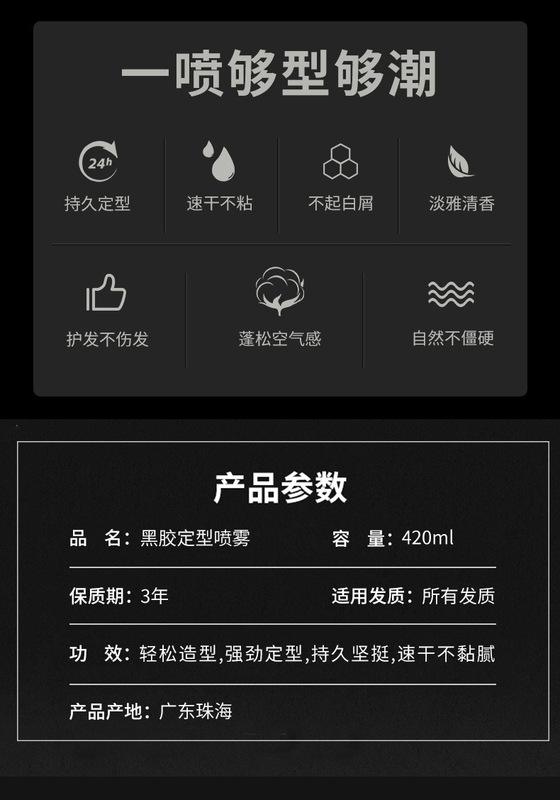 一喷够型够潮

24h

持久定型

速干不粘

不起白屑

淡雅清香

护发不伤发

蓬松空气感

自然不僵硬

产品参数

品 名：黑胶定型喷雾 容 量：420ml

保质期：3年 适用发质：所有发质

功 效：轻松造型，强劲定型，持久坚挺，速干不黏腻

产品产地：广东珠海