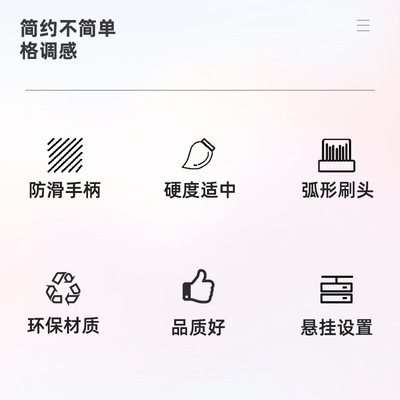 简约不简单
格调感

防滑手柄 硬度适中 弧形刷头

环保材质 品质好 悬挂设置