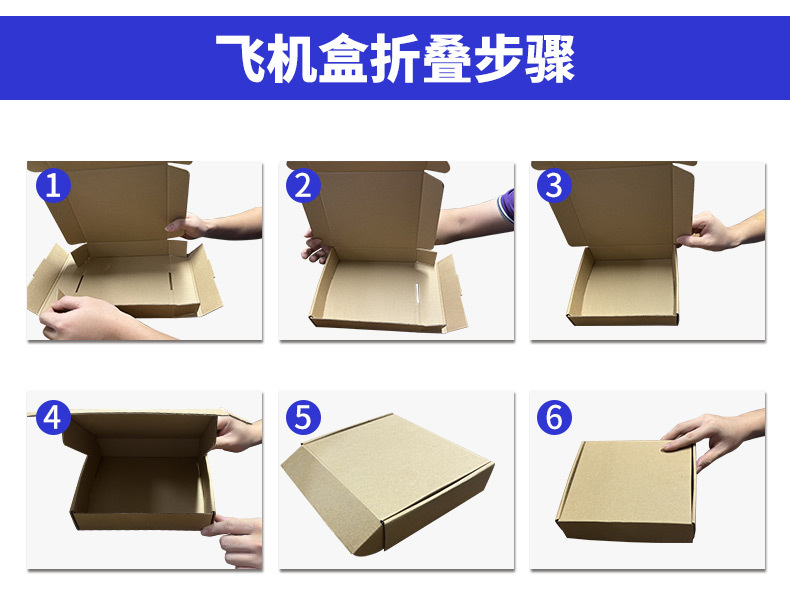 飞机盒折叠步骤

1

2

3

4

5

6