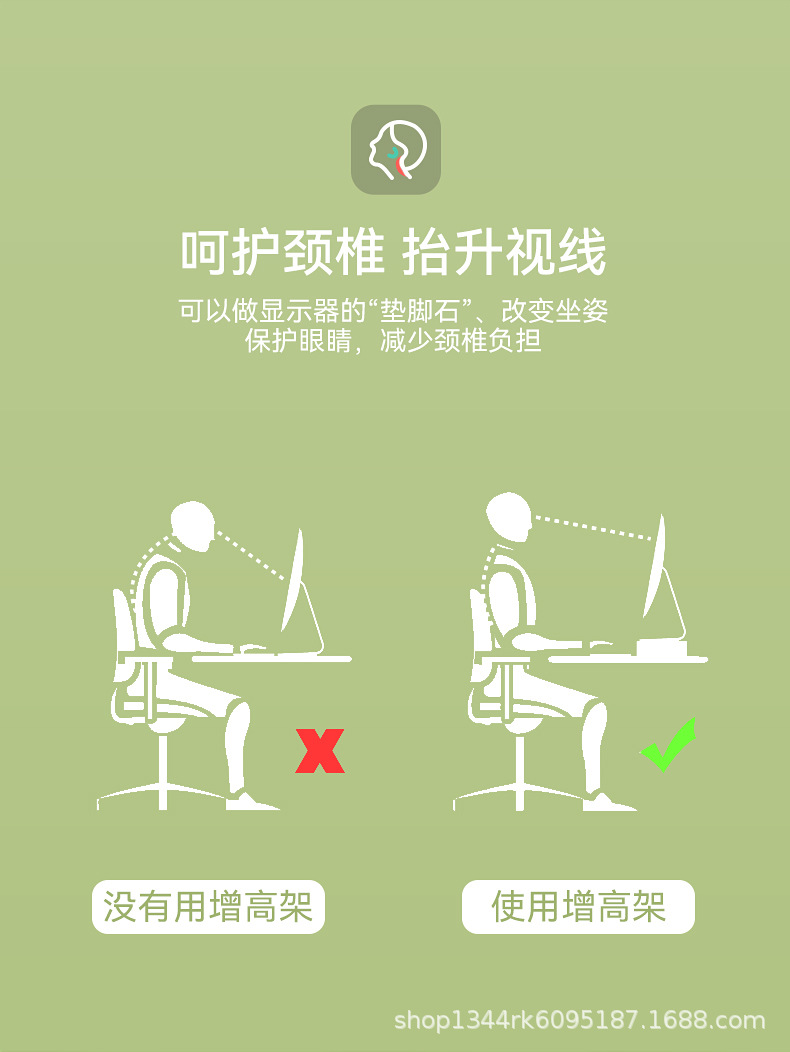 呵护颈椎 抬升视线

可以做显示器的“垫脚石”、改变坐姿
保护眼睛，减少颈椎负担

没有用增高架

使用增高架

shop1344rk6095187.1688.com