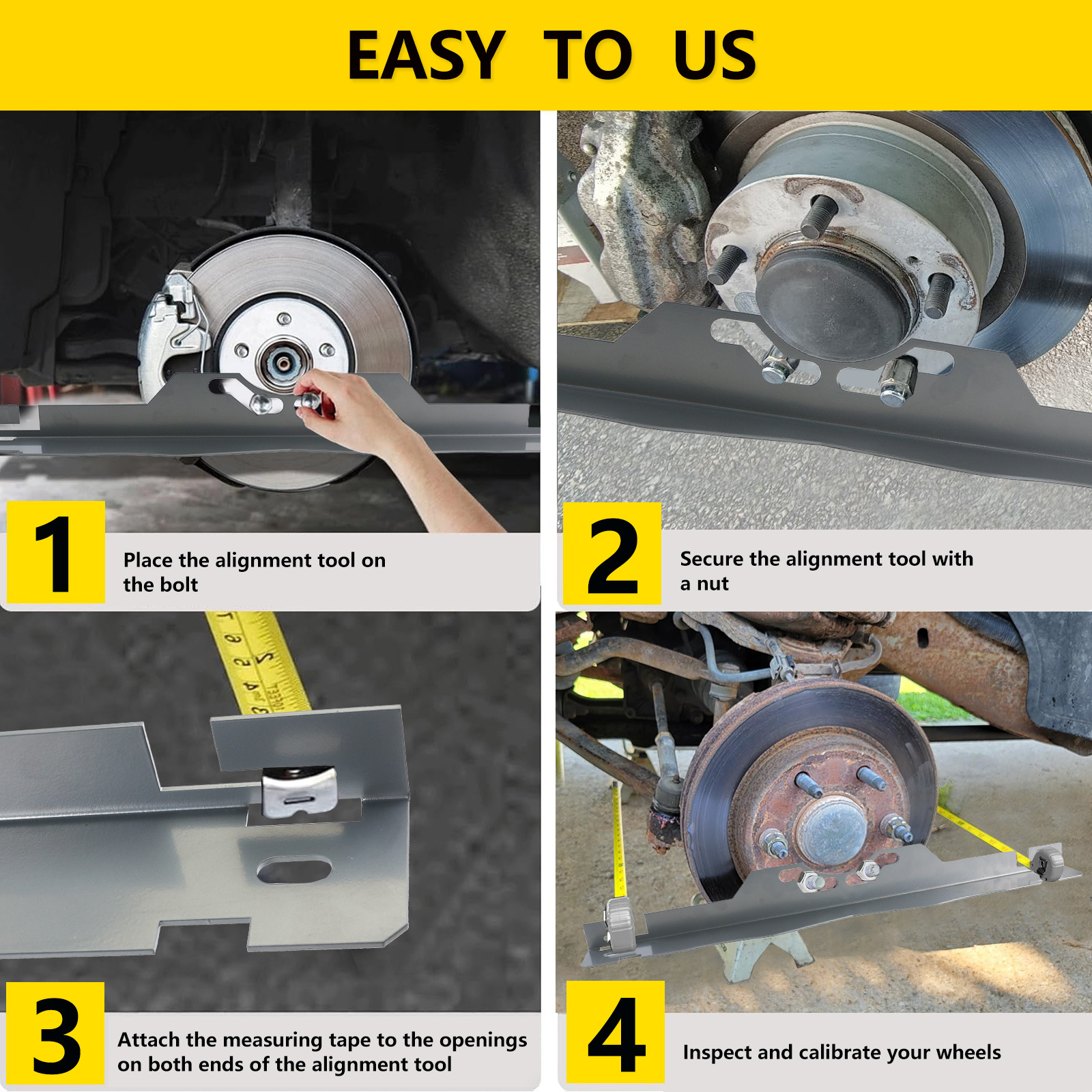 EASY TO US

1
Place the alignment tool on the bolt

2
Secure the alignment tool with a nut

3
Attach the measuring tape to the openings on both ends of the alignment tool

4
Inspect and calibrate your wheels