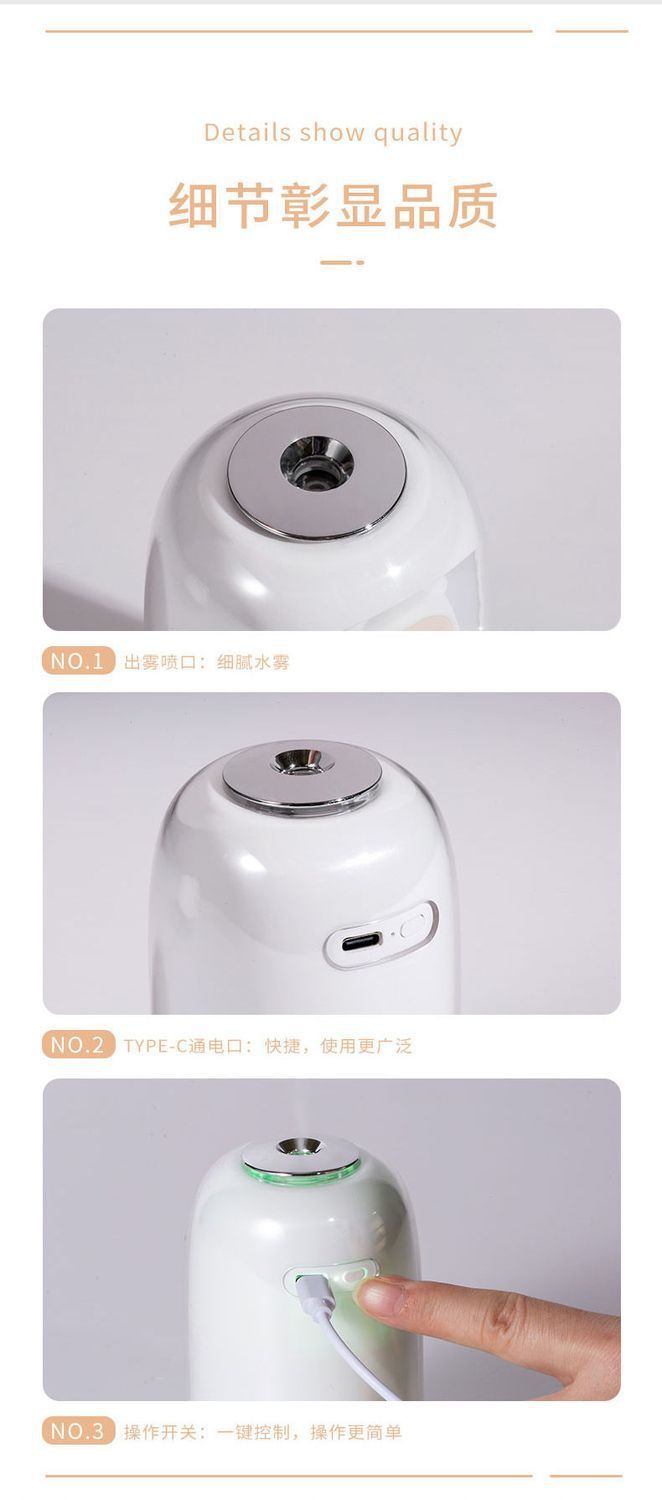 Details show quality

细节彰显品质

NO.1 出雾喷口：细腻水雾

NO.2 TYPE-C通电口：快捷，使用更广泛

NO.3 操作开关：一键控制，操作更简单