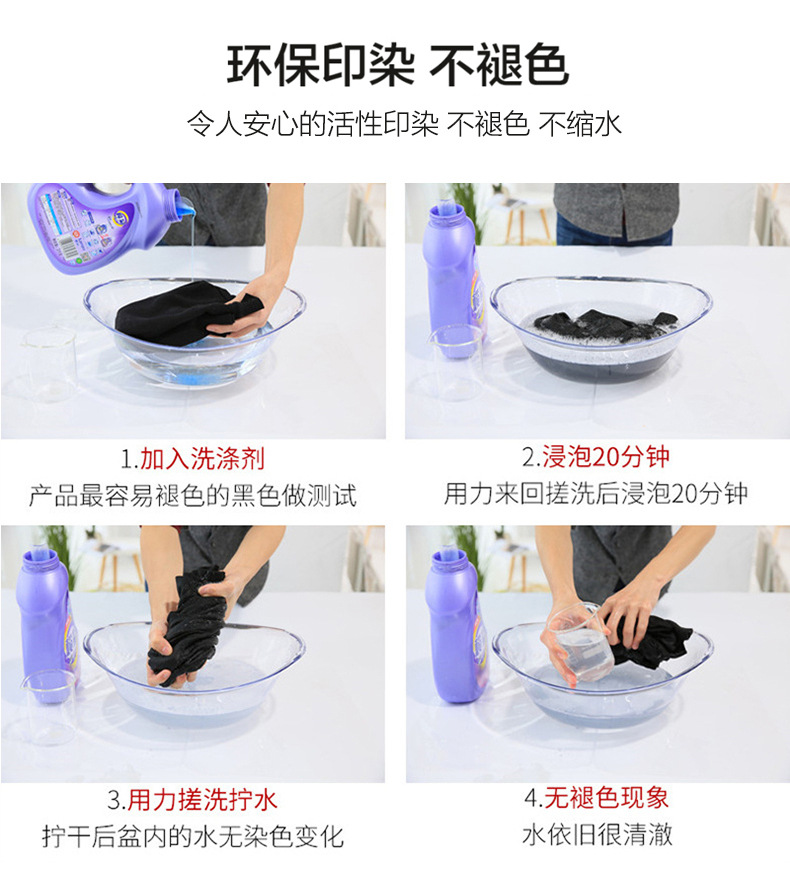 环保印染 不褪色

令人安心的活性印染 不褪色 不缩水

1.加入洗涤剂

产品最容易褪色的黑色做测试

2.浸泡20分钟

用力来回搓洗后浸泡20分钟

3.用力搓洗拧水

拧干后盆内的水无染色变化

4.无褪色现象

水依旧很清澈