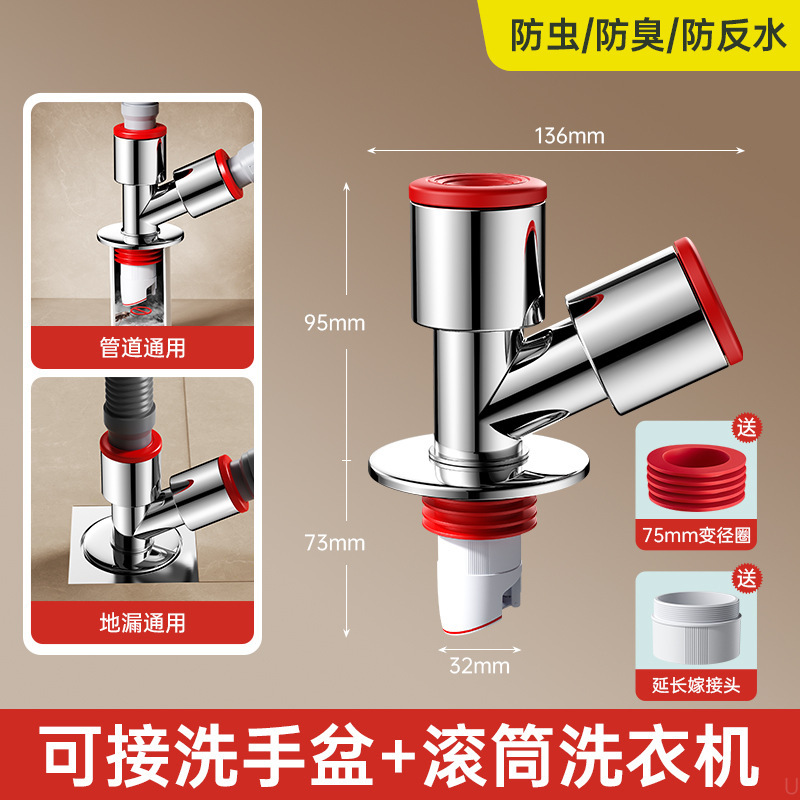 防虫/防臭/防反水

管道通用

地漏通用

136mm

95mm

73mm

32mm

送

75mm变径圈

送

延长嫁接头

可接洗手盆+滚筒洗衣机