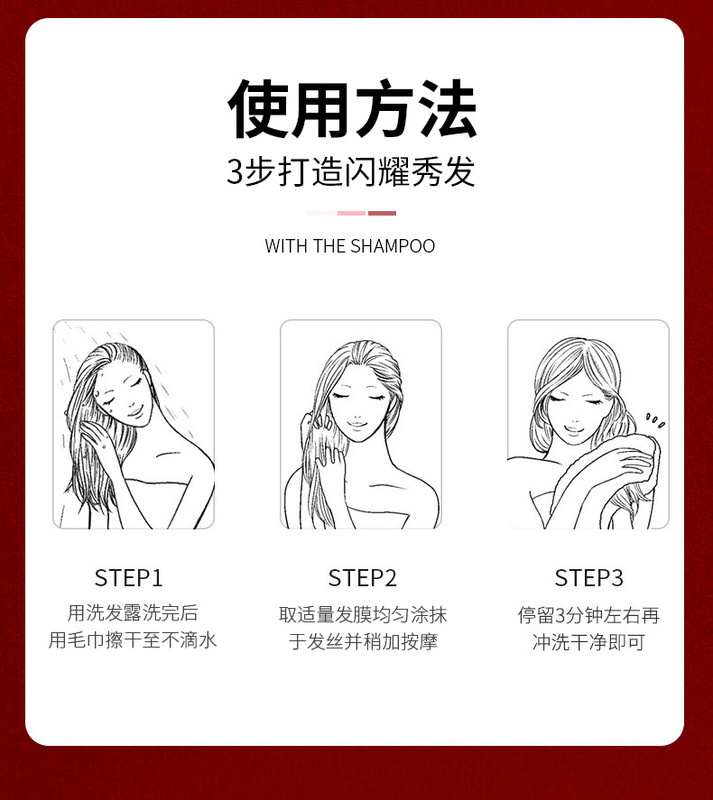 使用方法

3步打造闪耀秀发

WITH THE SHAMPOO

STEP1

用洗发露洗完后
用毛巾擦干至不滴水

STEP2

取适量发膜均匀涂抹
于发丝并稍加按摩

STEP3

停留3分钟左右再
冲洗干净即可