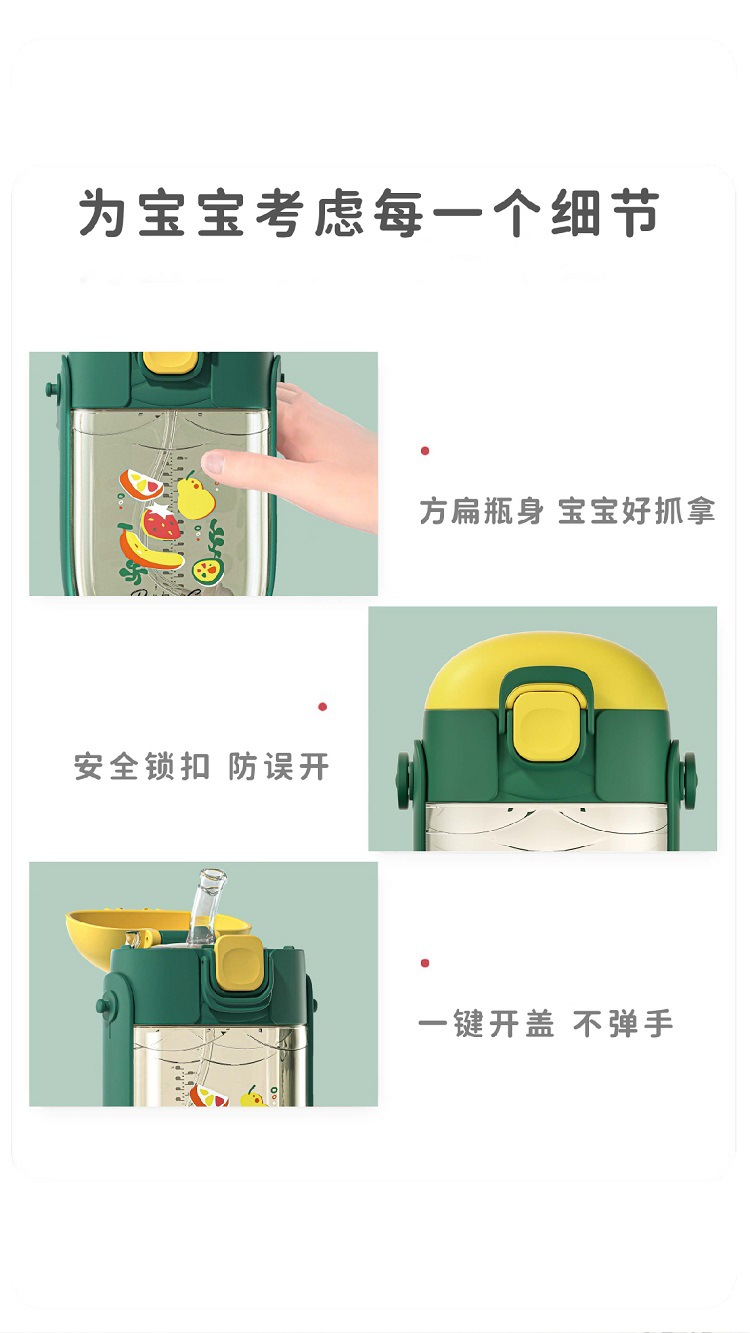 为宝宝考虑每一个细节

方扁瓶身 宝宝好抓拿

安全锁扣 防误开

一键开盖 不弹手