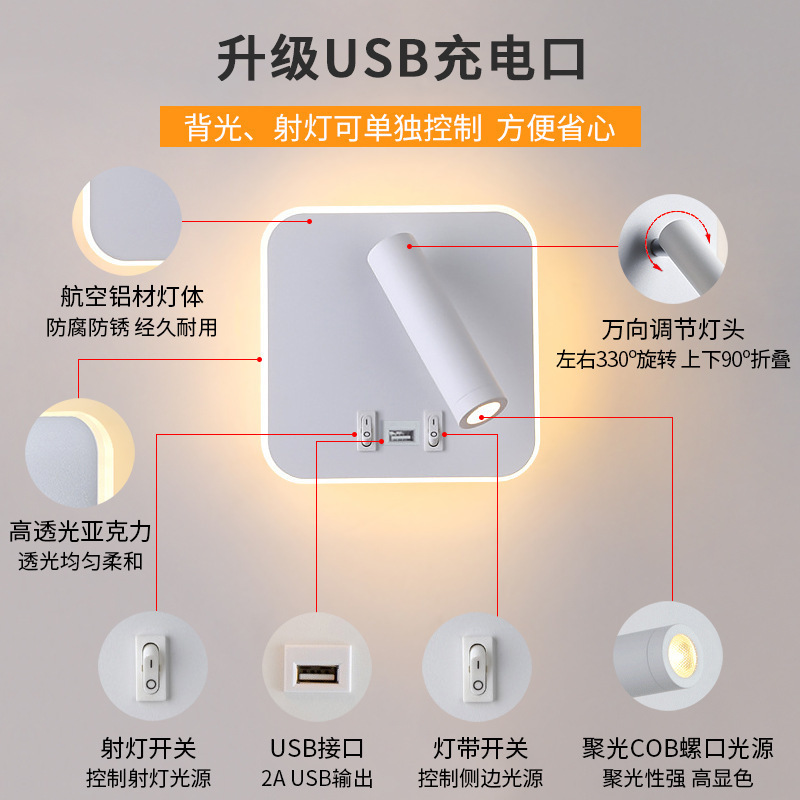 升级USB充电口

背光、射灯可单独控制 方便省心

航空铝材灯体
防腐防锈 经久耐用

万向调节灯头
左右330°旋转 上下90°折叠

高透光亚克力
透光均匀柔和

射灯开关
控制射灯光源

USB接口
2A USB输出

灯带开关
控制侧边光源

聚光COB螺口光源
聚光性强 高显色