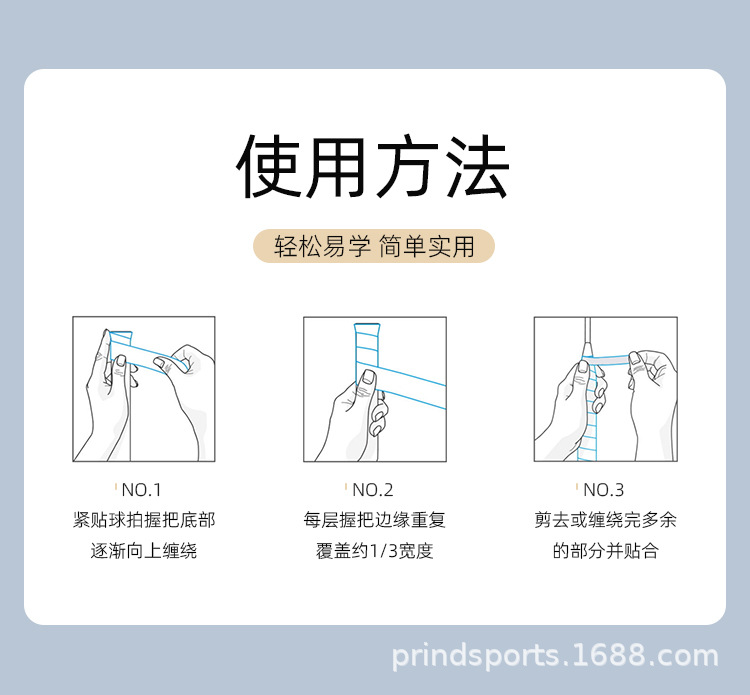 使用方法

轻松易学 简单实用

NO.1
紧贴球拍握把底部
逐渐向上缠绕

NO.2
每层握把边缘重复
覆盖约1/3宽度

NO.3
剪去或缠绕完多余
的部分并贴合

prindsports.1688.com