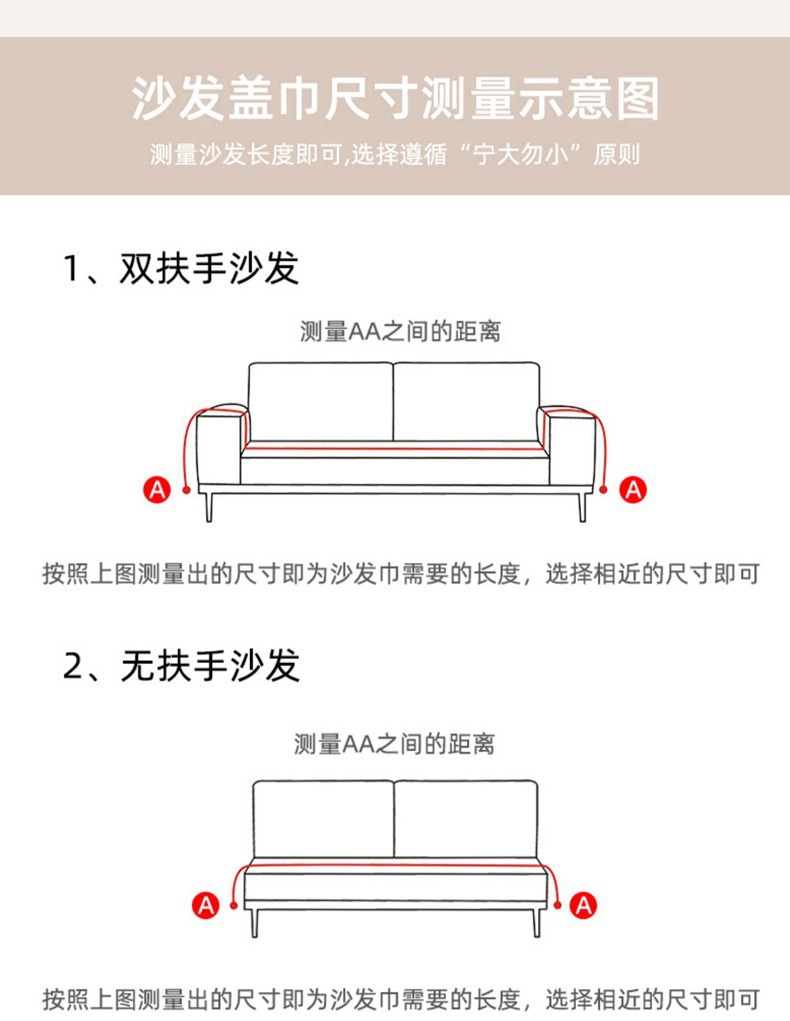 沙发盖巾尺寸测量示意图

测量沙发长度即可,选择遵循“宁大勿小”原则

1、双扶手沙发

测量AA之间的距离

A

A

按照上图测量出的尺寸即为沙发巾需要的长度，选择相近的尺寸即可

2、无扶手沙发

测量AA之间的距离

A

A

按照上图测量出的尺寸即为沙发巾需要的长度，选择相近的尺寸即可