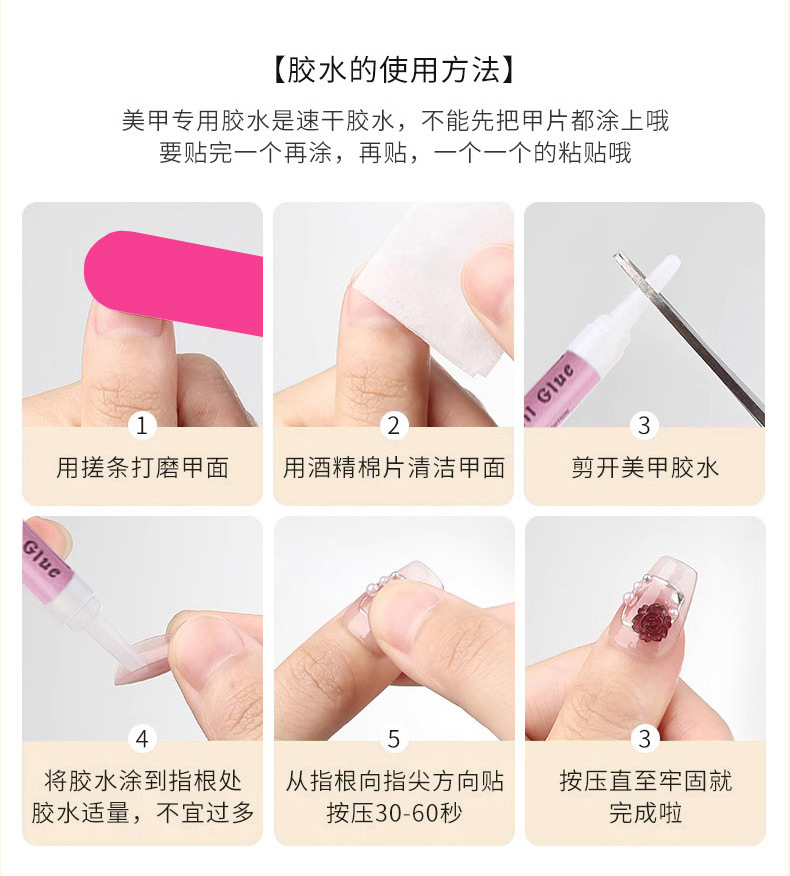 【胶水的使用方法】

美甲专用胶水是速干胶水，不能先把甲片都涂上哦
要贴完一个再涂，再贴，一个一个的粘贴哦

1
用搓条打磨甲面

2
用酒精棉片清洁甲面

l Glue
3
剪开美甲胶水

Glue
4
将胶水涂到指根处
胶水适量，不宜过多

5
从指根向指尖方向贴
按压30-60秒

3
按压直至牢固就
完成啦