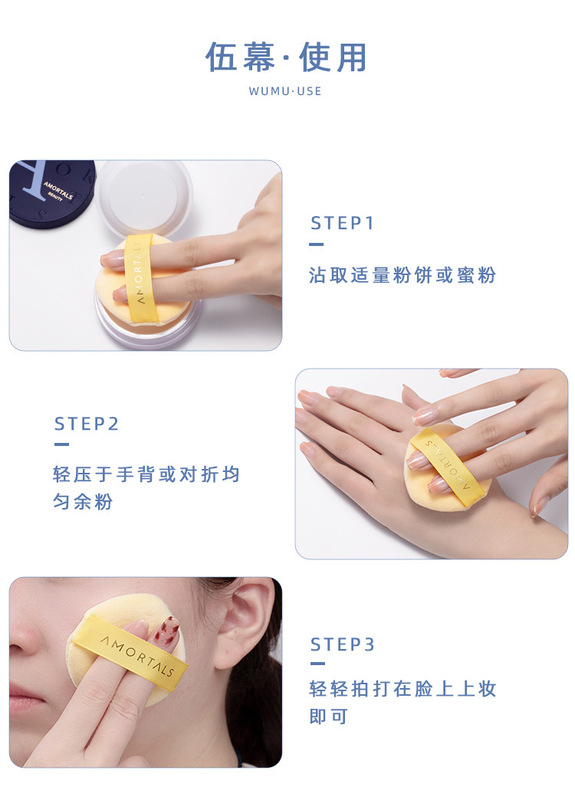 伍幕·使用

WUMU·USE

AMORTALS BEAUTY

AMORTALS

STEP1

沾取适量粉饼或蜜粉

STEP2

轻压于手背或对折均匀余粉

AMORTALS

AMORTALS

STEP3

轻轻拍打在脸上上妆即可