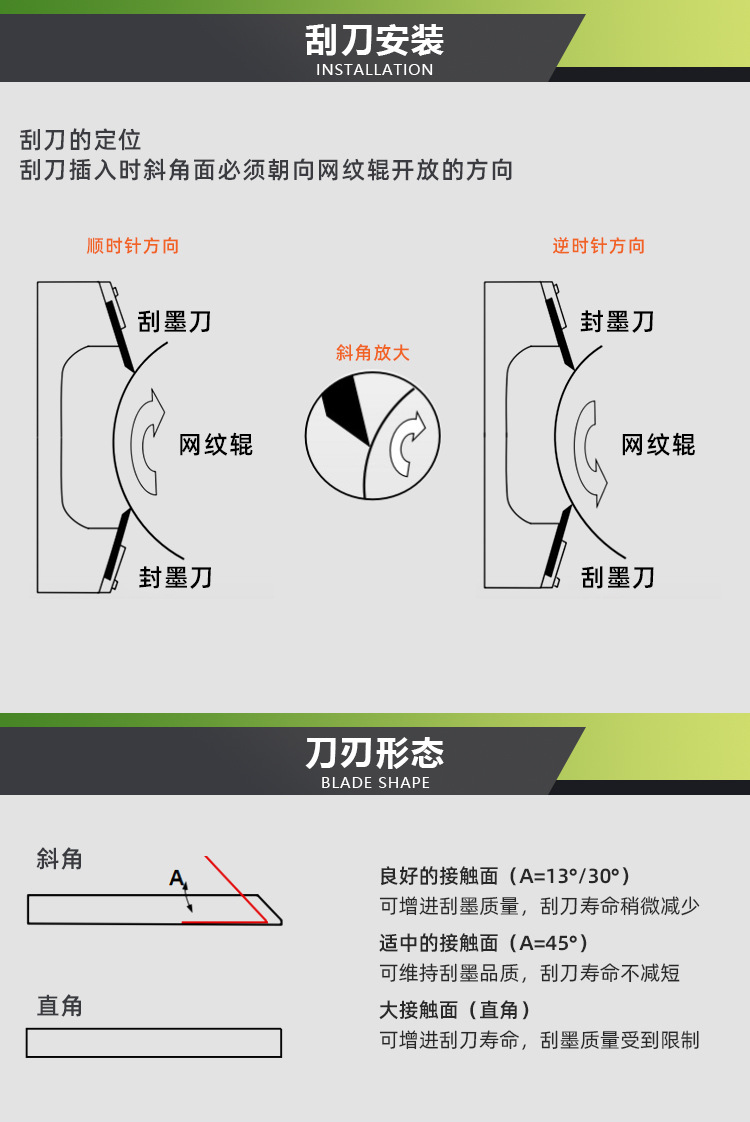 刮刀安装
INSTALLATION

刮刀的定位
刮刀插入时斜角面必须朝向网纹辊开放的方向

顺时针方向

刮墨刀

网纹辊

封墨刀

斜角放大

逆时针方向

封墨刀

网纹辊

刮墨刀

刀刃形态
BLADE SHAPE

斜角

A

直角

良好的接触面（A=13°/30°）
可增进刮墨质量，刮刀寿命稍微减少

适中的接触面（A=45°）
可维持刮墨品质，刮刀寿命不减短

大接触面（直角）
可增进刮刀寿命，刮墨质量受到限制