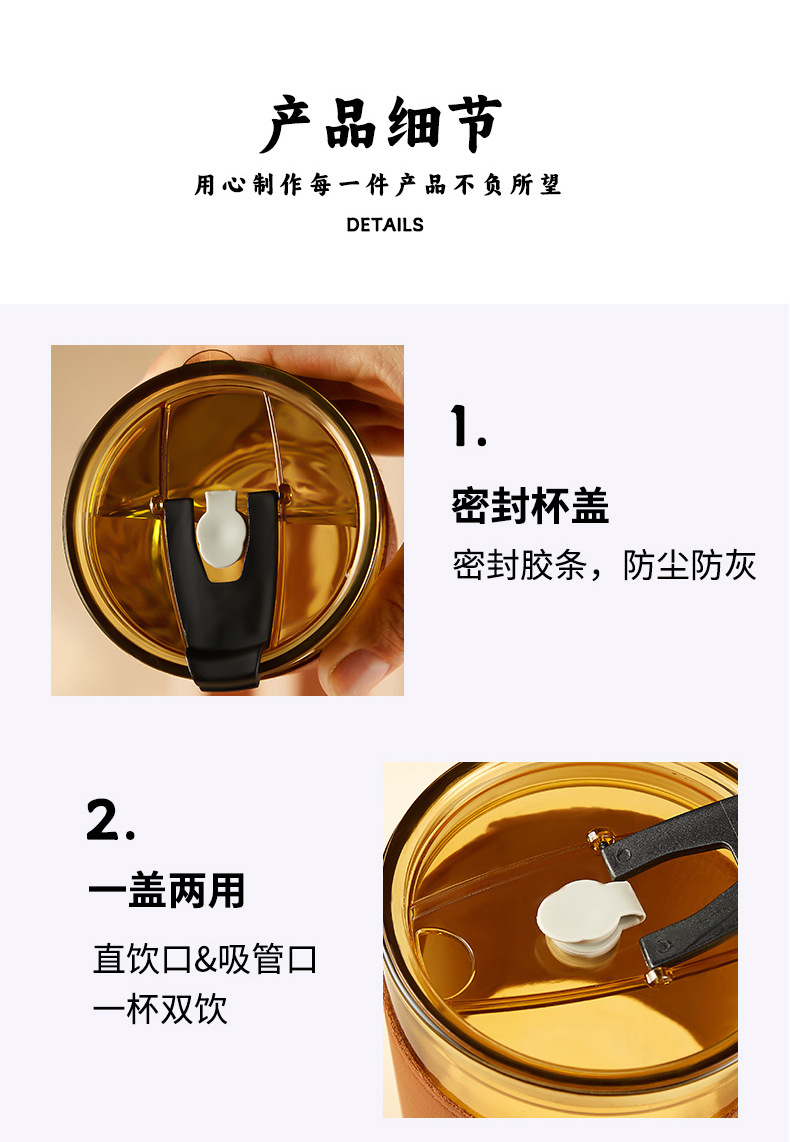 产品细节

用心制作每一件产品不负所望

DETAILS

1.

密封杯盖

密封胶条，防尘防灰

2.

一盖两用

直饮口&吸管口
一杯双饮