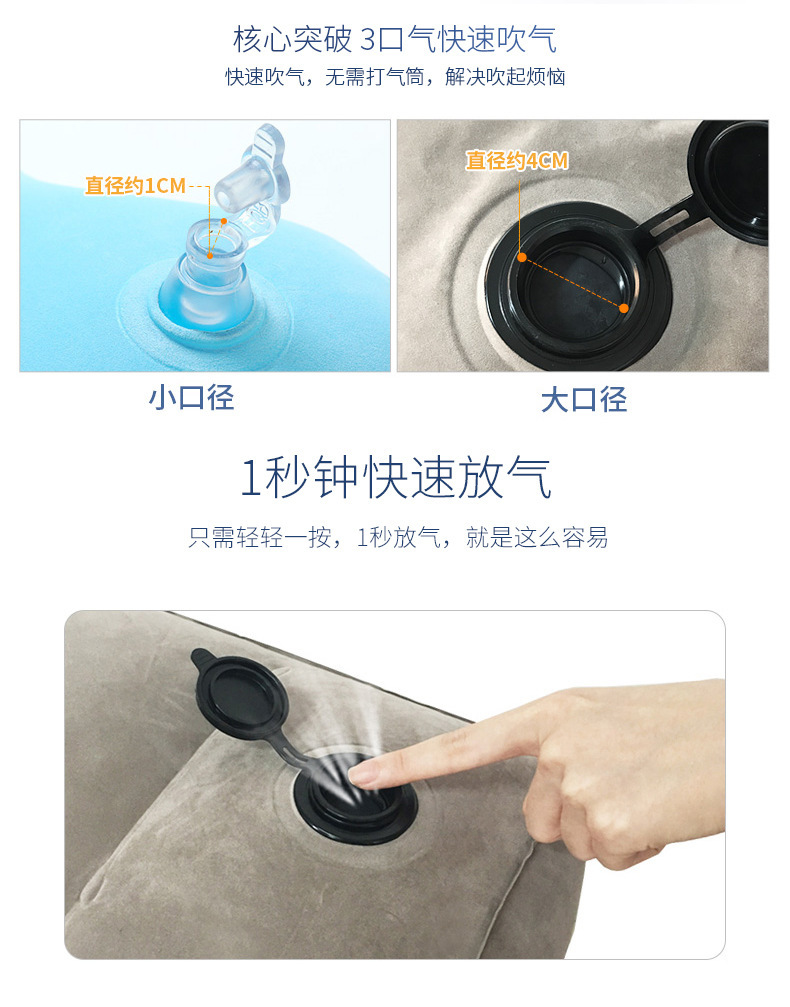 核心突破 3口气快速吹气

快速吹气，无需打气筒，解决吹起烦恼

直径约1CM

直径约4CM

小口径

大口径

1秒钟快速放气

只需轻轻一按，1秒放气，就是这么容易