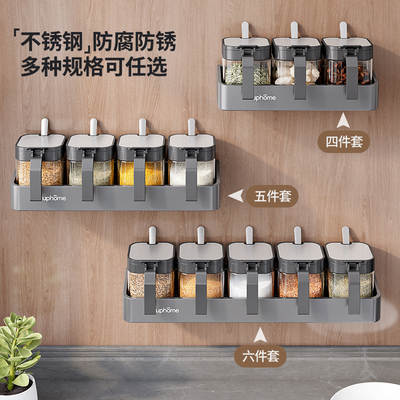 「不锈钢」防腐防锈
多种规格可任选

uphome

四件套

uphome

五件套

uphome

六件套