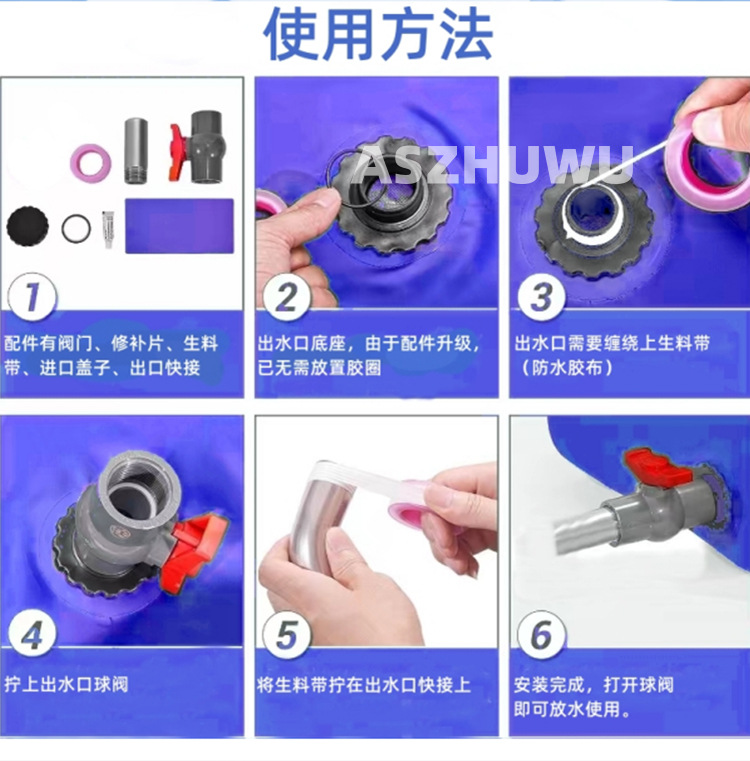 使用方法

ASZHUWU

1
配件有阀门、修补片、生料带、进口盖子、出口快接

2
出水口底座，由于配件升级，已无需放置胶圈

3
出水口需要缠绕上生料带（防水胶布）

4
拧上出水口球阀

5
将生料带拧在出水口快接上

6
安装完成，打开球阀即可放水使用。