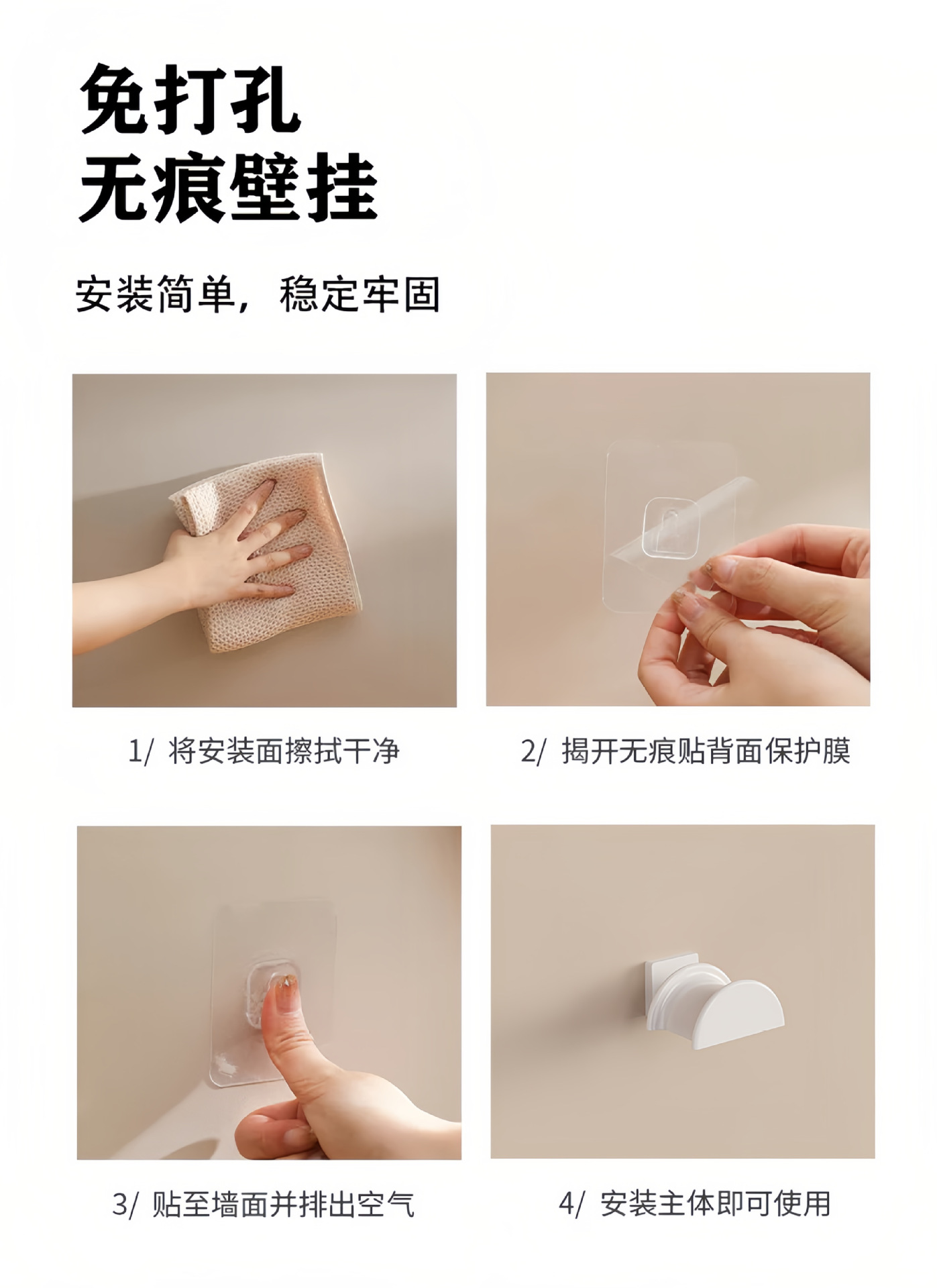 免打孔
无痕壁挂

安装简单，稳定牢固

1/ 将安装面擦拭干净

2/ 揭开无痕贴背面保护膜

3/ 贴至墙面并排出空气

4/ 安装主体即可使用