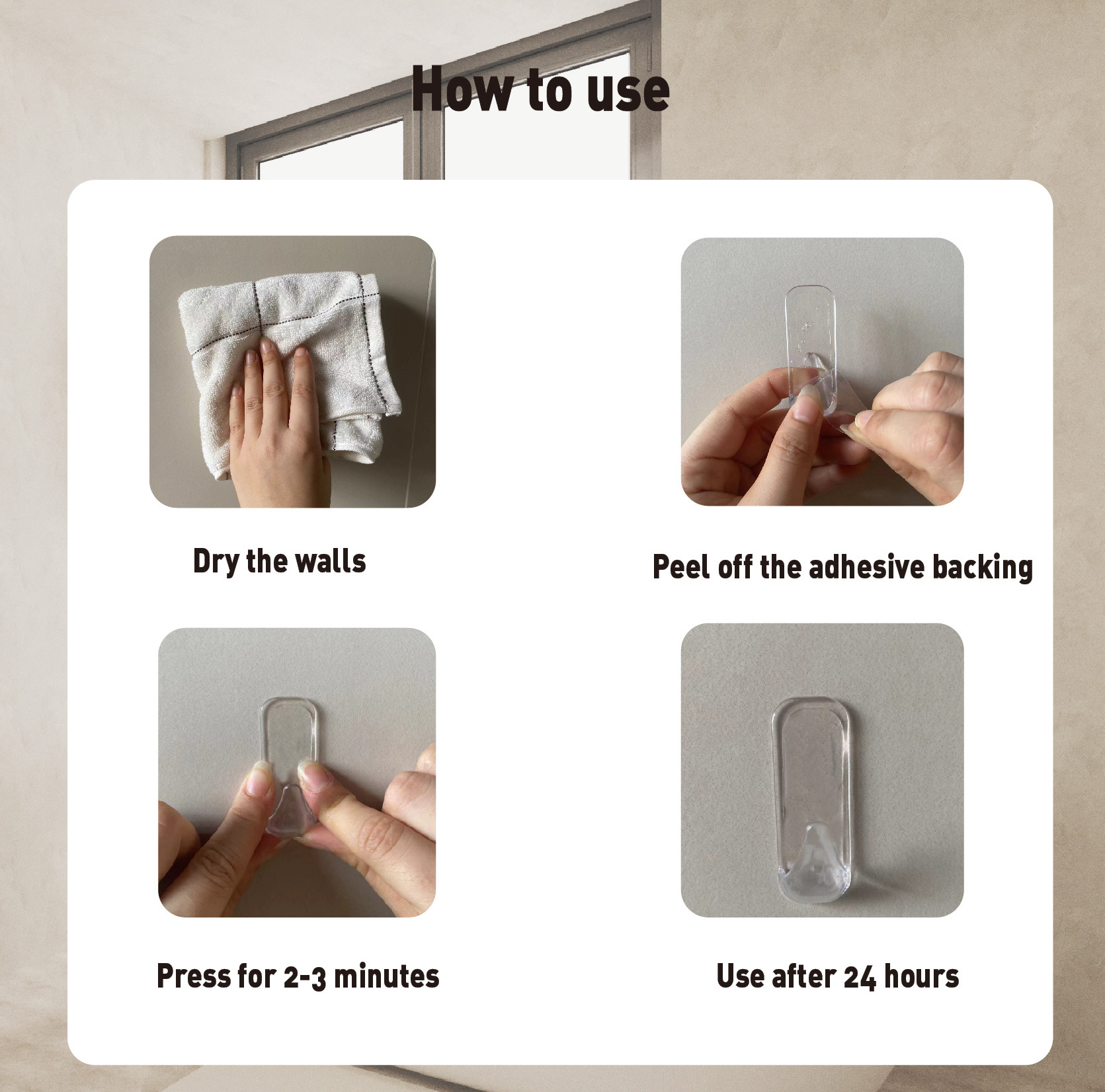 How to use

Dry the walls

Peel off the adhesive backing

Press for 2-3 minutes

Use after 24 hours