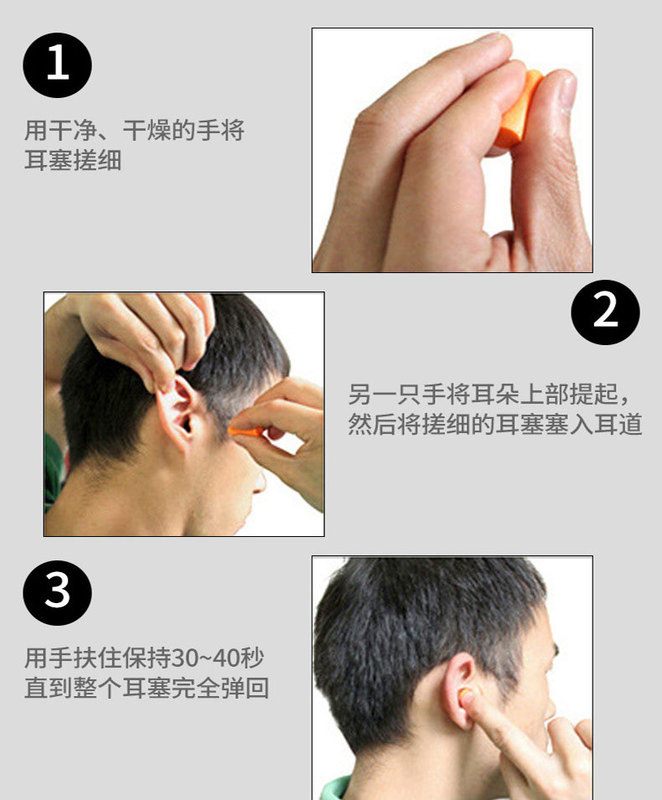 1

用干净、干燥的手将耳塞搓细

2

另一只手将耳朵上部提起，然后将搓细的耳塞塞入耳道

3

用手扶住保持30~40秒直到整个耳塞完全弹回