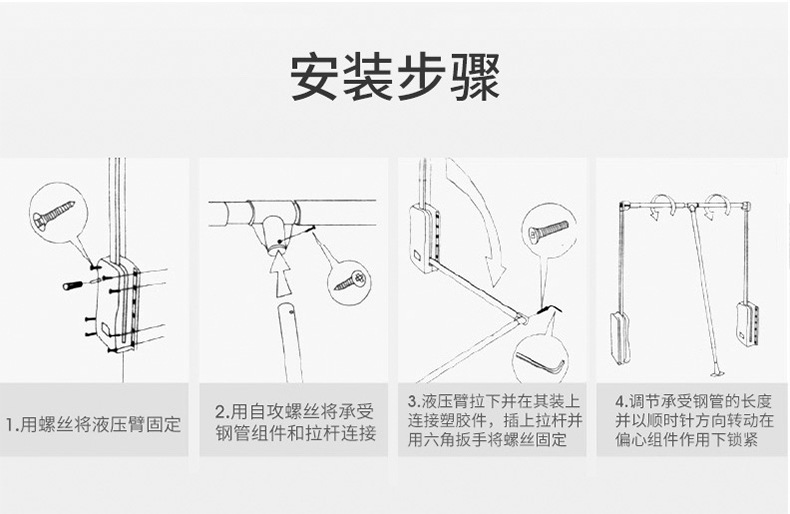 安装步骤

1.用螺丝将液压臂固定

2.用自攻螺丝将承受钢管组件和拉杆连接

3.液压臂拉下并在其装上连接塑胶件，插上拉杆并用六角扳手将螺丝固定

4.调节承受钢管的长度并以顺时针方向转动在偏心组件作用下锁紧