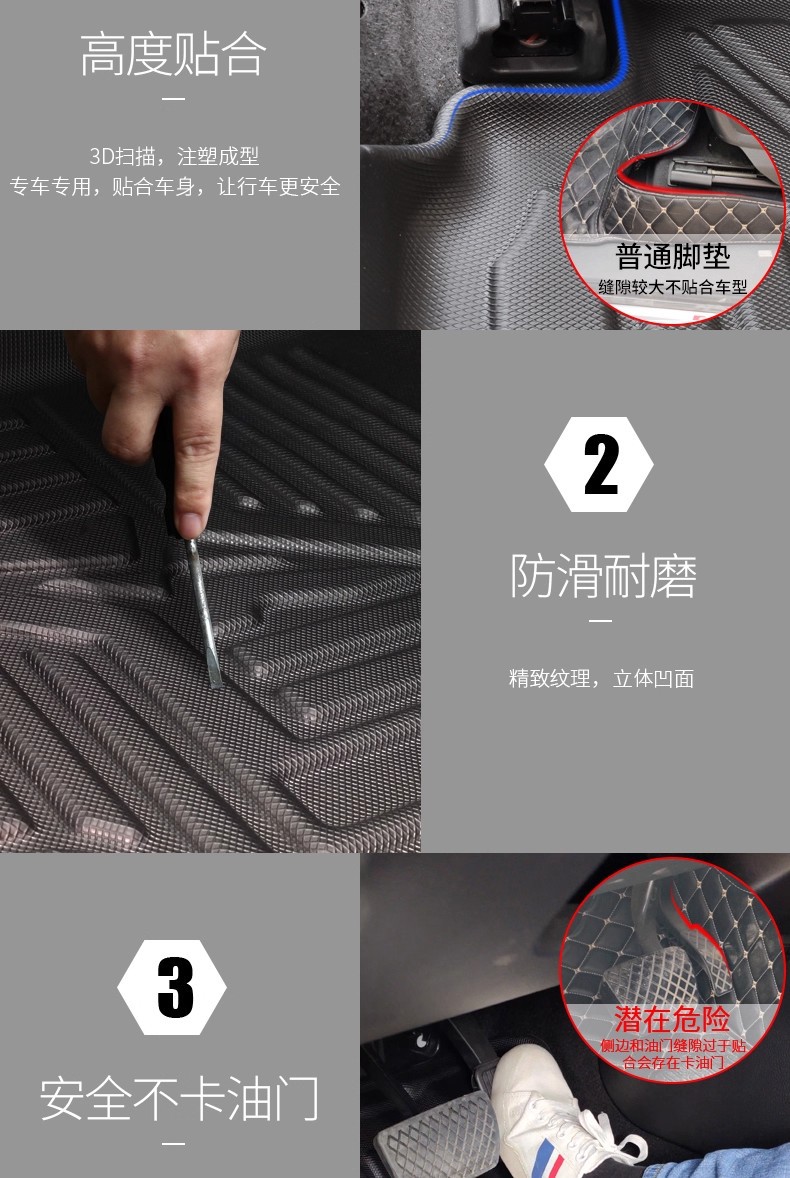 高度贴合

—

3D扫描，注塑成型
专车专用，贴合车身，让行车更安全

普通脚垫
缝隙较大不贴合车型

2

防滑耐磨

—

精致纹理，立体凹面

3

安全不卡油门

—

潜在危险
侧边和油门缝隙过于贴合会存在卡油门