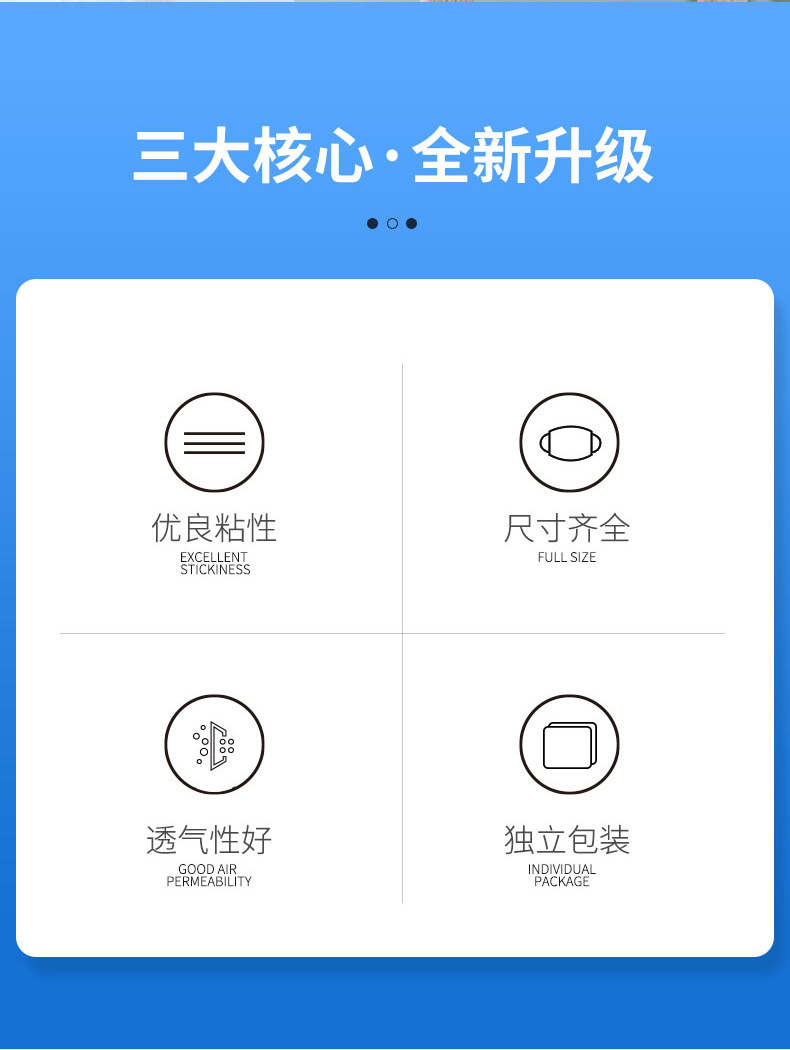 三大核心·全新升级

优良粘性
EXCELLENT
STICKINESS

尺寸齐全
FULL SIZE

透气性好
GOOD AIR
PERMEABILITY

独立包装
INDIVIDUAL
PACKAGE