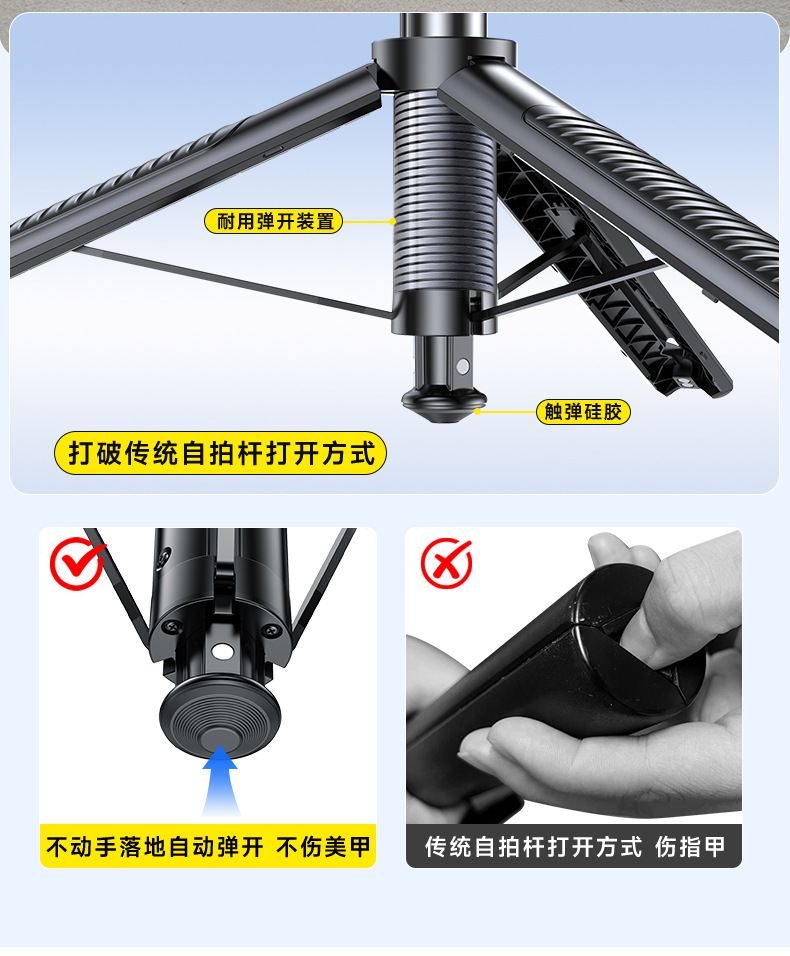 耐用弹开装置

触弹硅胶

打破传统自拍杆打开方式

不动手落地自动弹开 不伤美甲

传统自拍杆打开方式 伤指甲