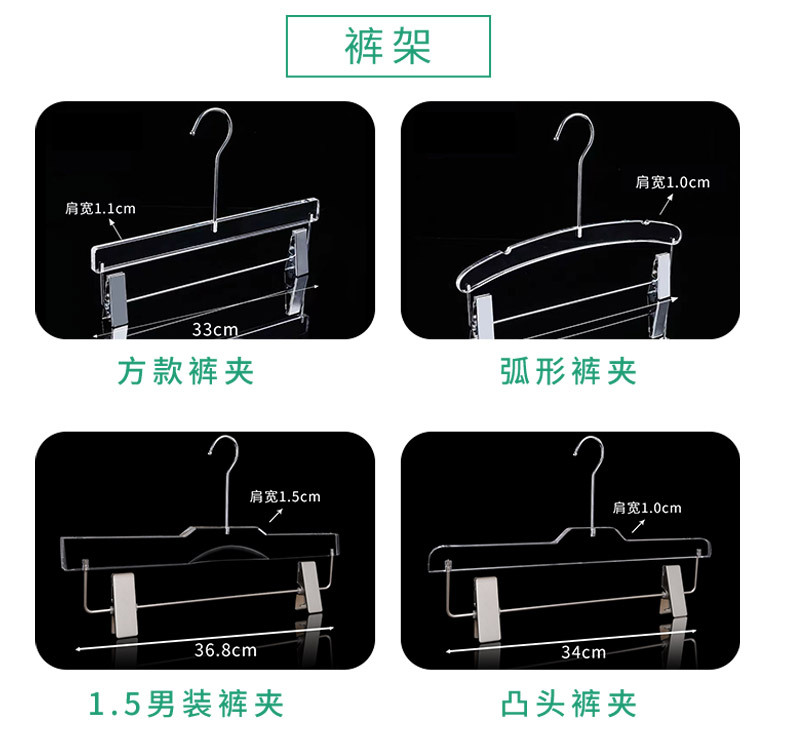 裤架

肩宽1.1cm

33cm

方款裤夹

肩宽1.0cm

弧形裤夹

肩宽1.5cm

36.8cm

1.5男装裤夹

肩宽1.0cm

34cm

凸头裤夹